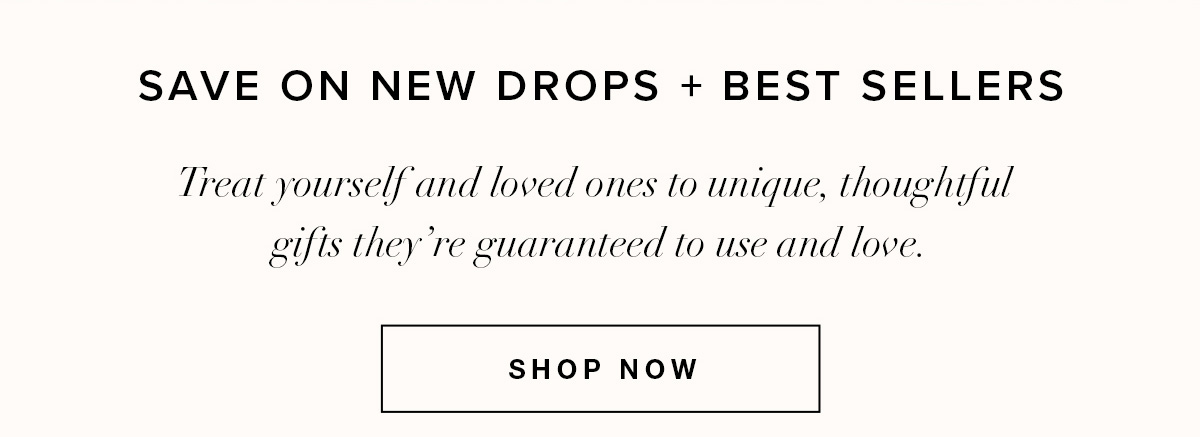 SAVE ON NEW DROPS + BEST SELLERS

Treat yourself and loved ones to unique, thoughtful gifts they're guaranteed to use and love.

SHOP NOW