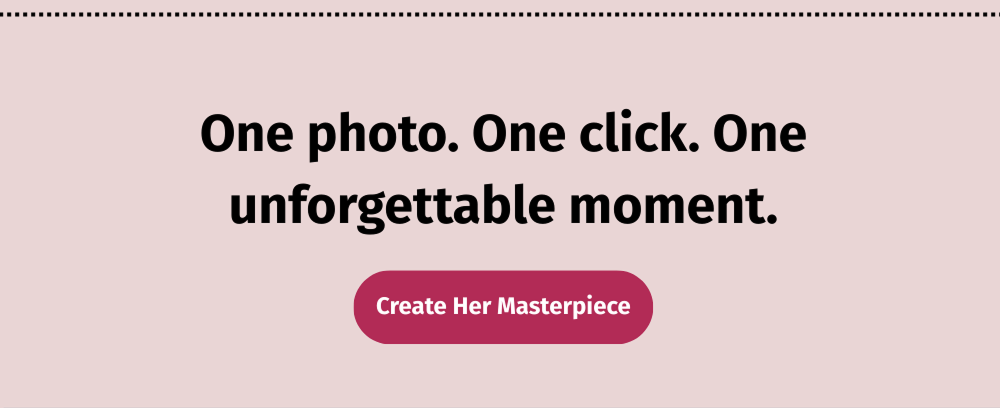 One photo. One click. One unforgettable moment.

Create Her Masterpiece