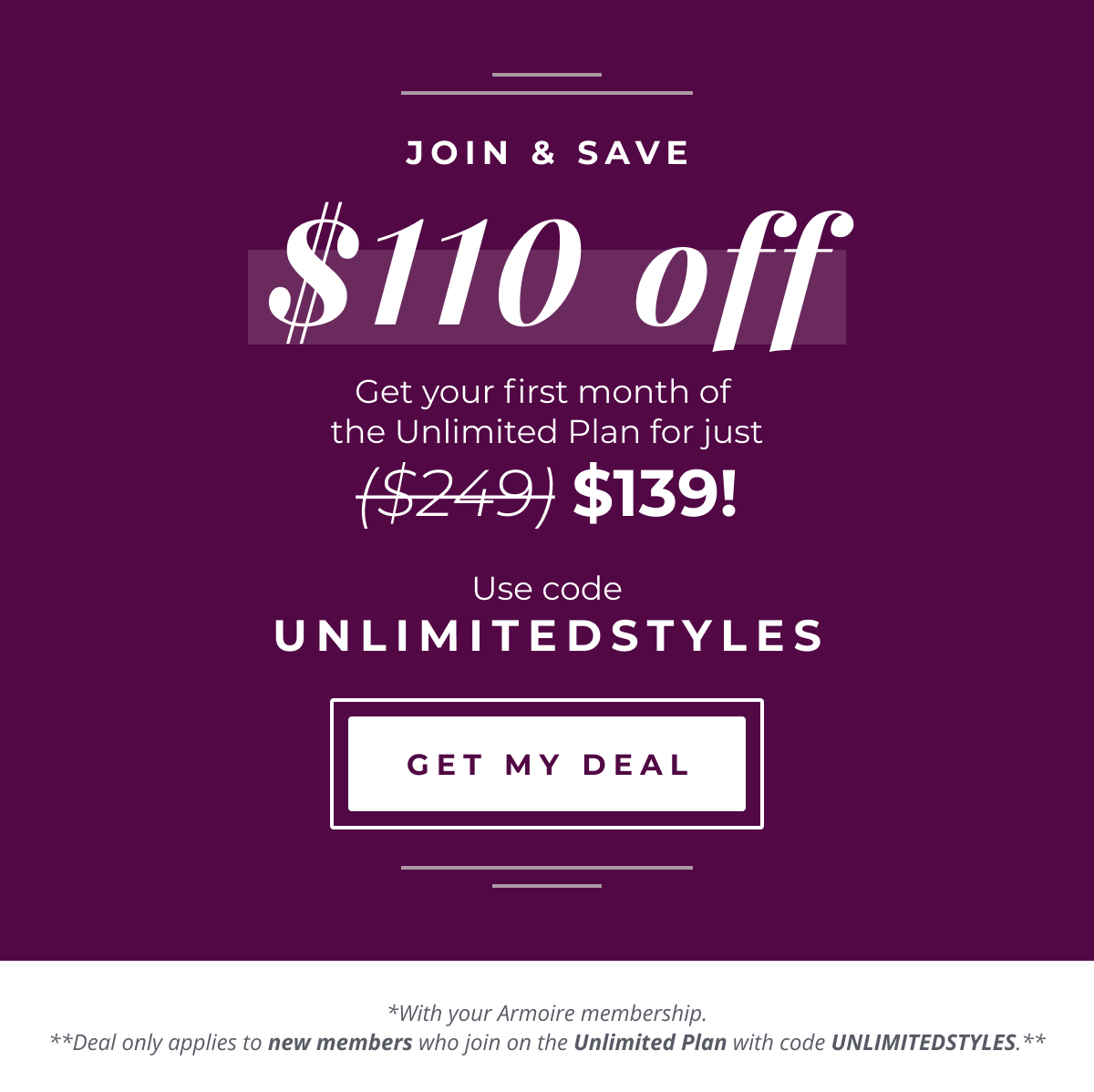 JOIN & SAVE

$110 off

Get your first month of the Unlimited Plan for just ($249) $139!

Use code
UNLIMITEDSTYLES

GET MY DEAL

*With your Armoire membership.
**Deal only applies to new members who join on the Unlimited Plan with code UNLIMITEDSTYLES.**