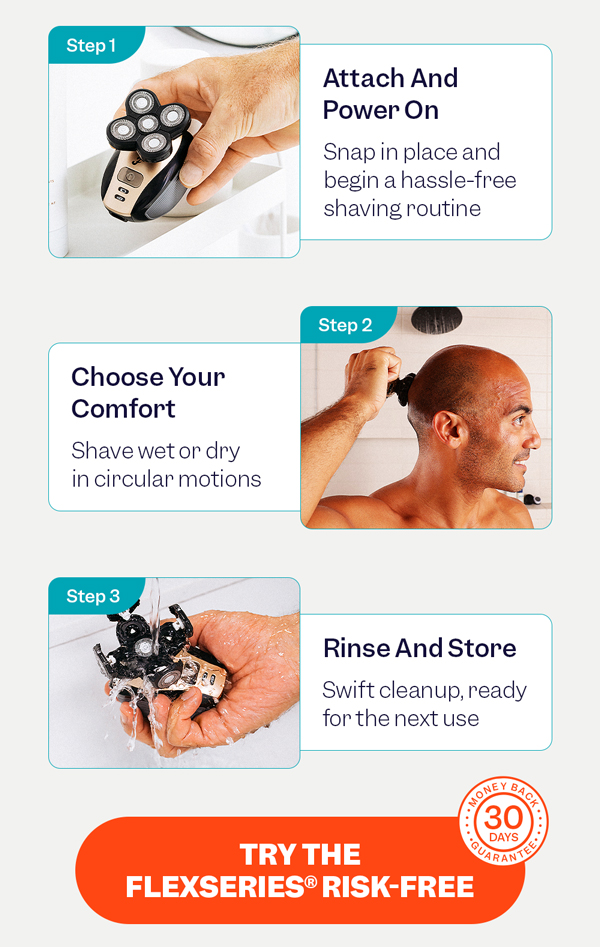 Step 1

Attach And Power On

Snap in place and begin a hassle-free shaving routine

Step 2

Choose Your Comfort

Shave wet or dry in circular motions

Step 3

Rinse And Store

Swift cleanup, ready for the next use

MONEY BACK 30 DAYS GUARANTEE

TRY THE FLEXSERIES® RISK-FREE