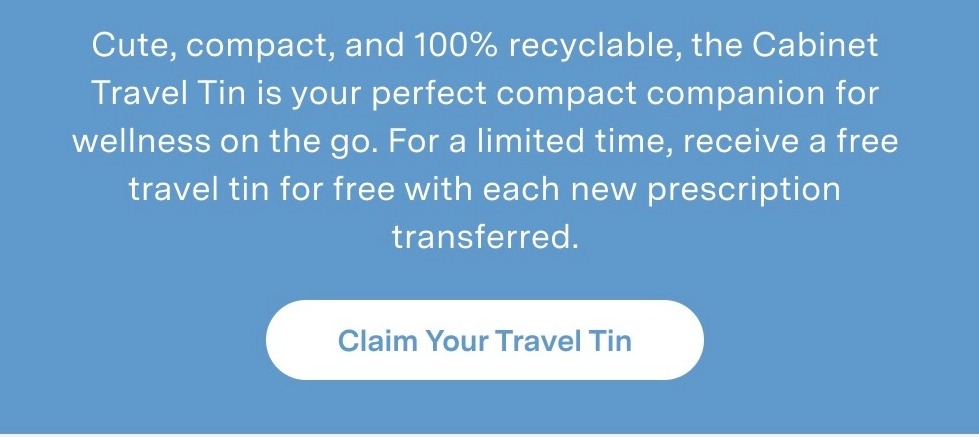 Cute, compact, and 100% recyclable, the Cabinet Travel Tin is your perfect compact companion for wellness on the go. For a limited time, receive a free travel tin for free with each new prescription transferred.

Claim Your Travel Tin