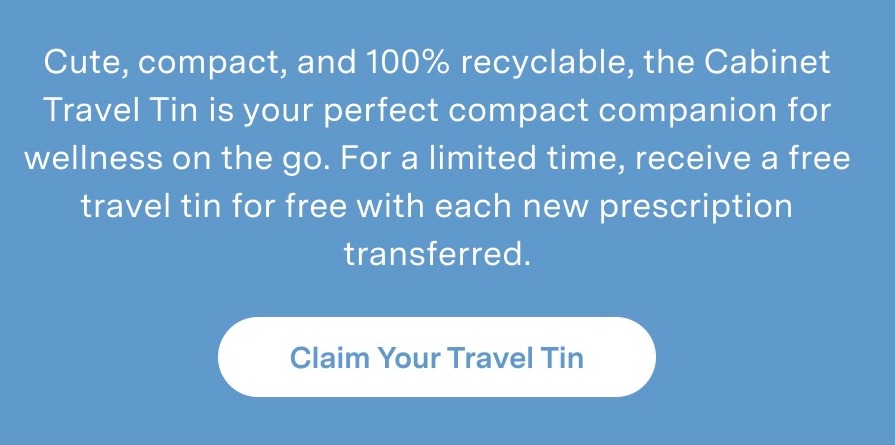 Cute, compact, and 100% recyclable, the Cabinet Travel Tin is your perfect compact companion for wellness on the go. For a limited time, receive a free travel tin for free with each new prescription transferred.

Claim Your Travel Tin