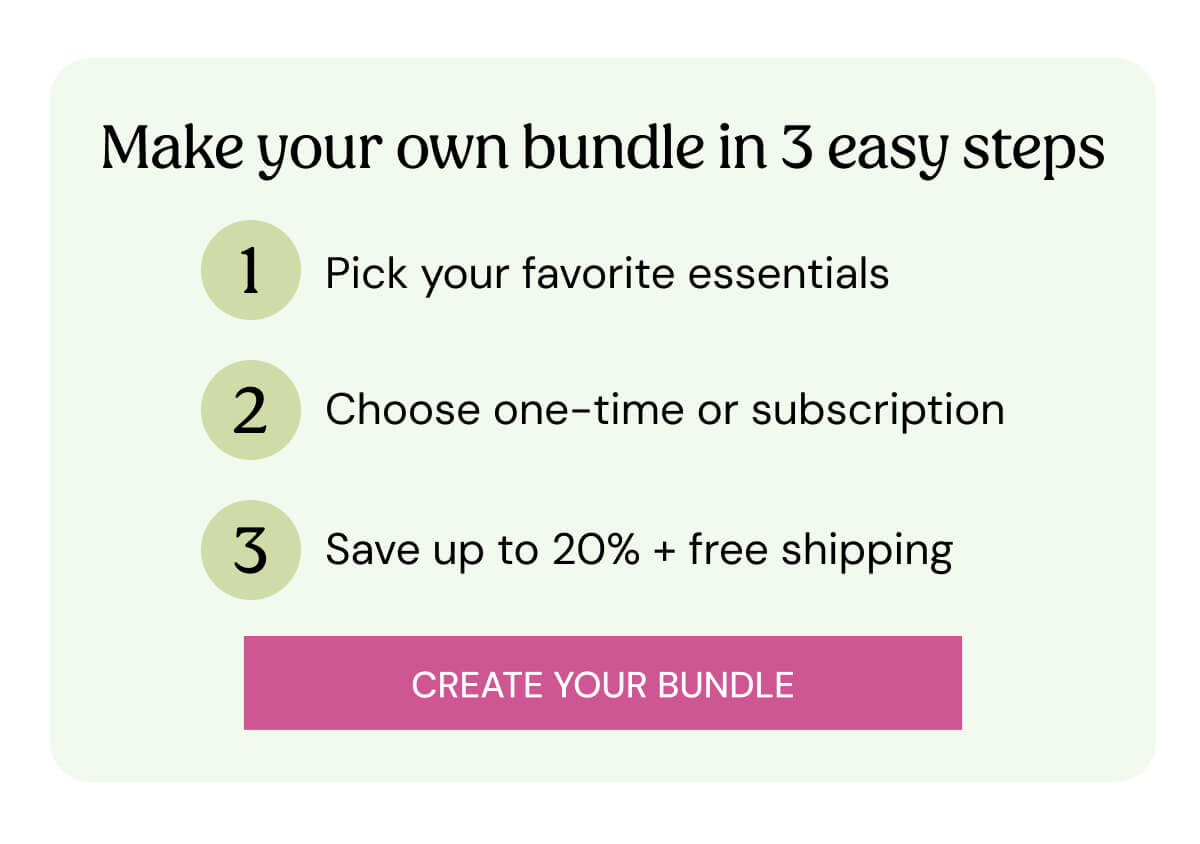 Make your own bundle in 3 easy steps

1 Pick your favorite essentials

2 Choose one-time or subscription

3 Save up to 20% + free shipping

CREATE YOUR BUNDLE