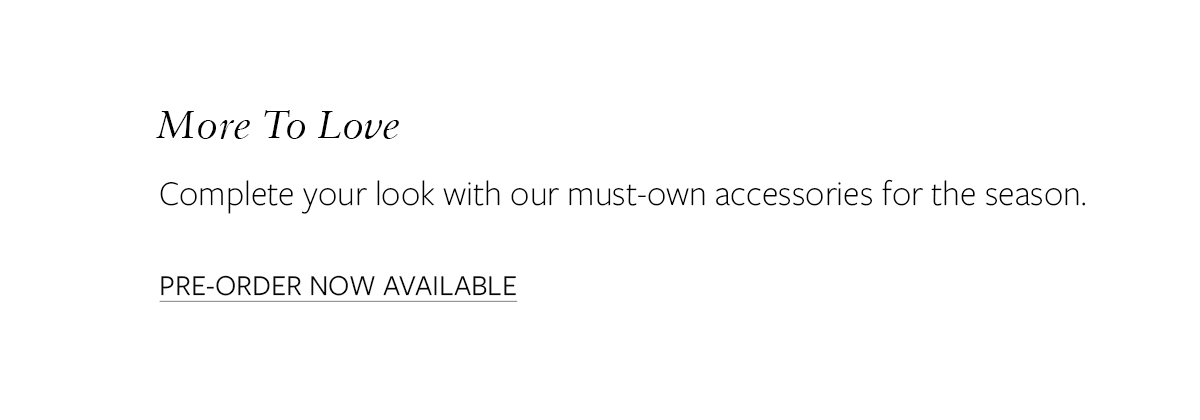 More To Love

Complete your look with our must-own accessories for the season.

PRE-ORDER NOW AVAILABLE