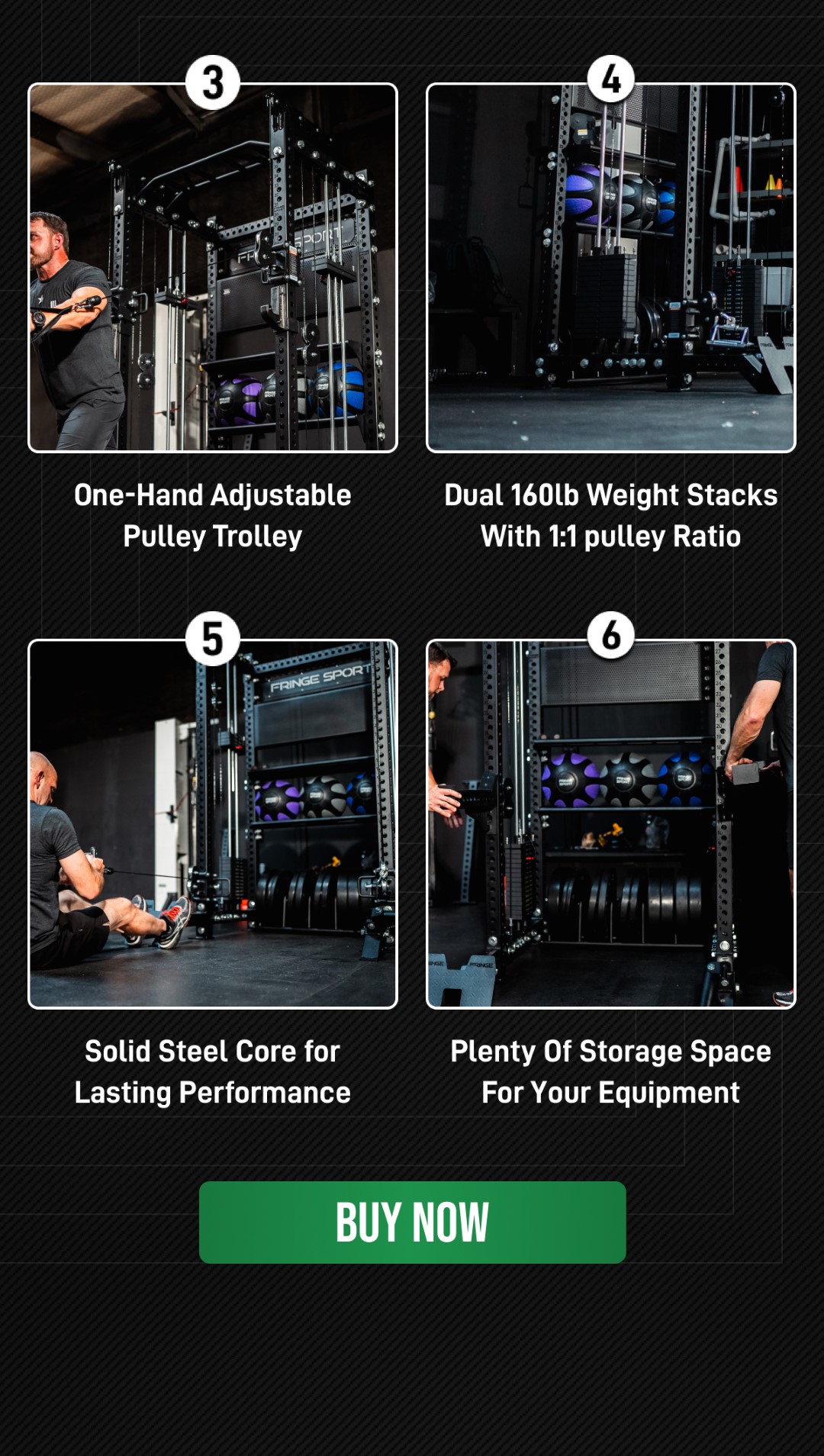 3

One-Hand Adjustable Pulley Trolley

4

Dual 160lb Weight Stacks With 1:1 pulley Ratio

5

FRINGE SPORT

Solid Steel Core for Lasting Performance

6

Plenty Of Storage Space For Your Equipment

BUY NOW