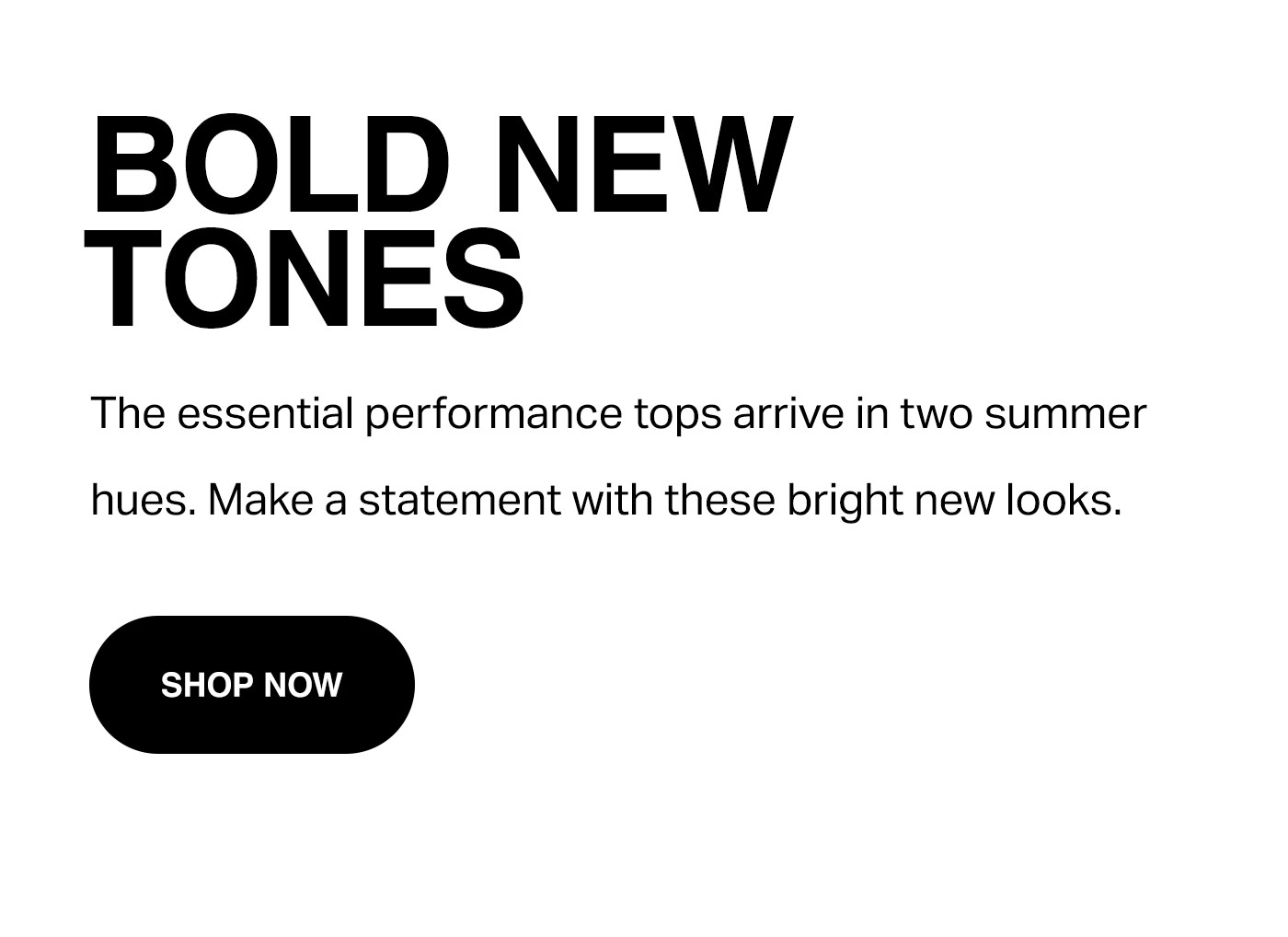 BOLD NEW TONES

The essential performance tops arrive in two summer hues. Make a statement with these bright new looks.

SHOP NOW