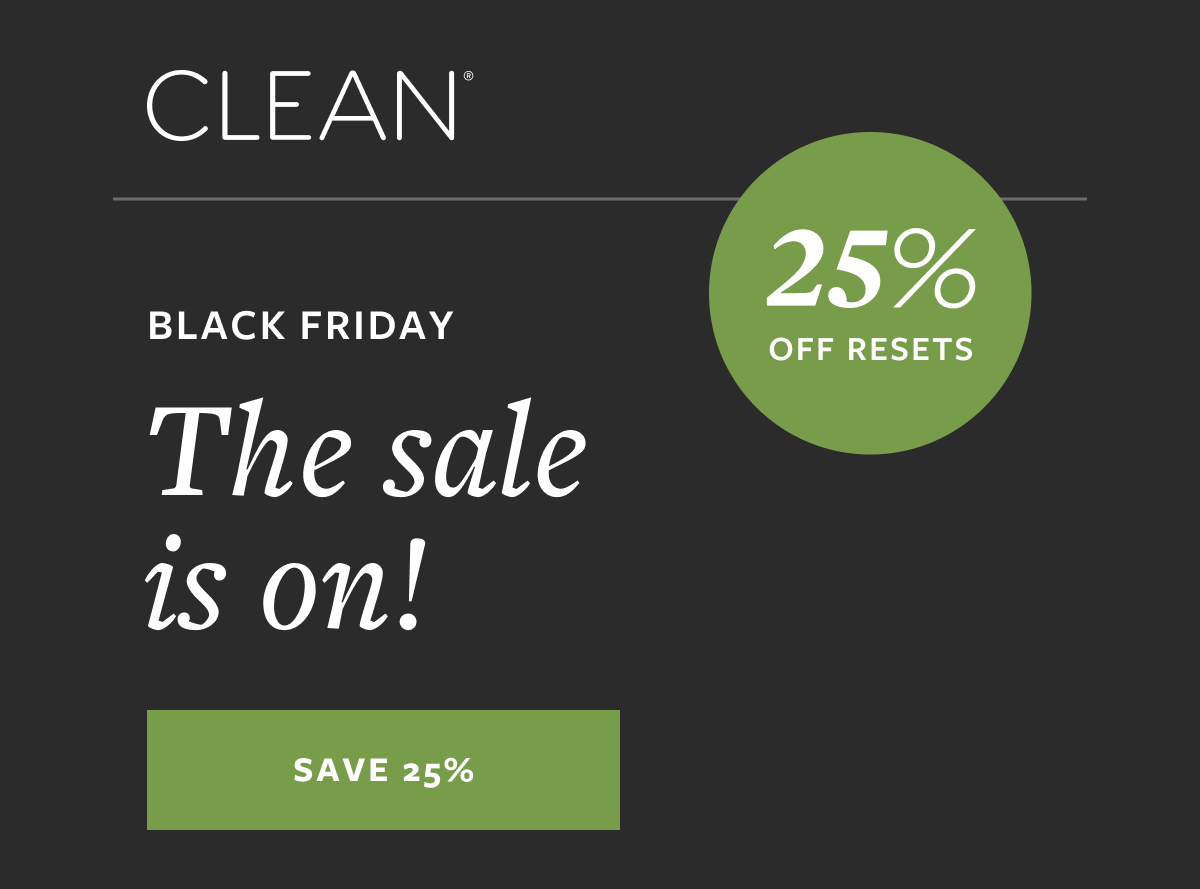 CLEAN®

25%
OFF RESETS

BLACK FRIDAY

The sale is on!

SAVE 25%