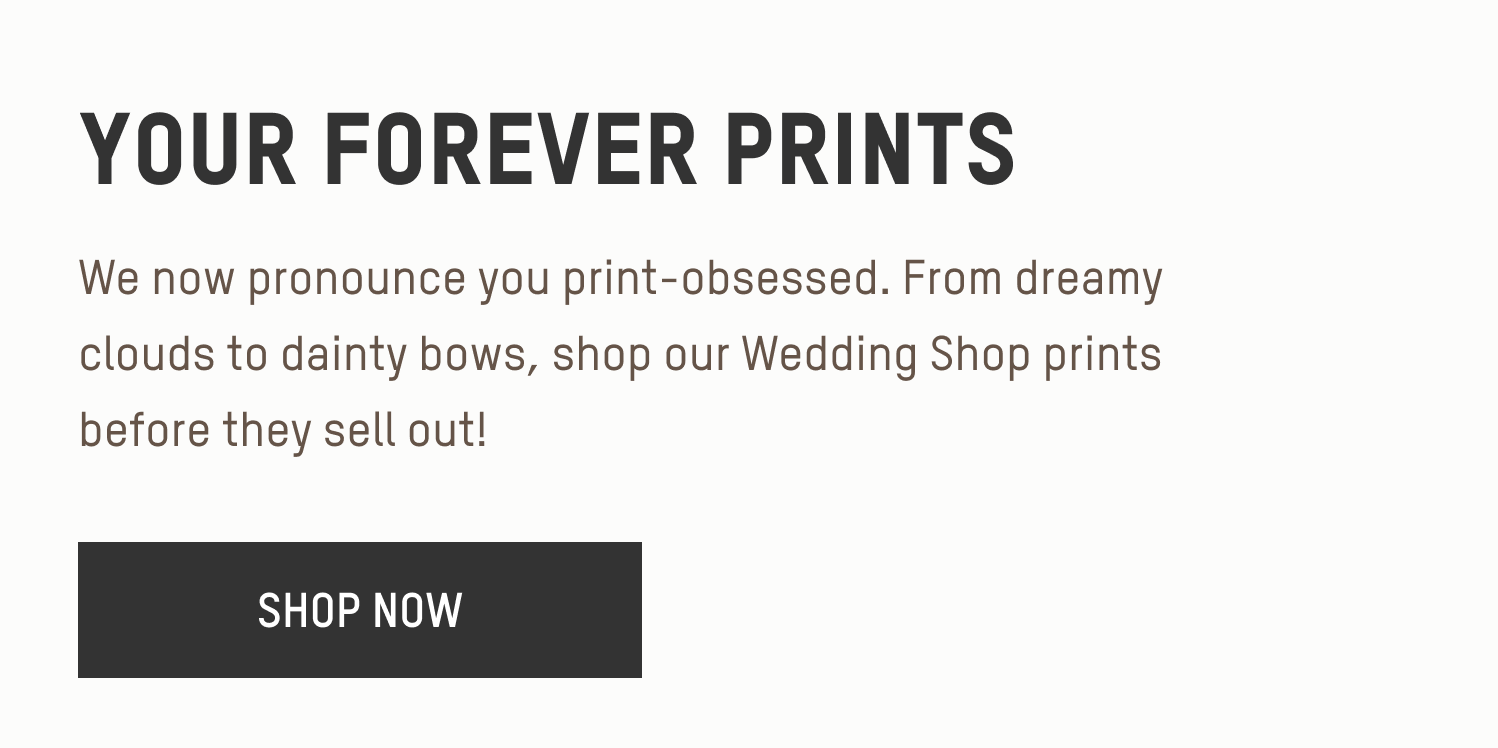 YOUR FOREVER PRINTS

We now pronounce you print-obsessed. From dreamy clouds to dainty bows, shop our Wedding Shop prints before they sell out!

SHOP NOW