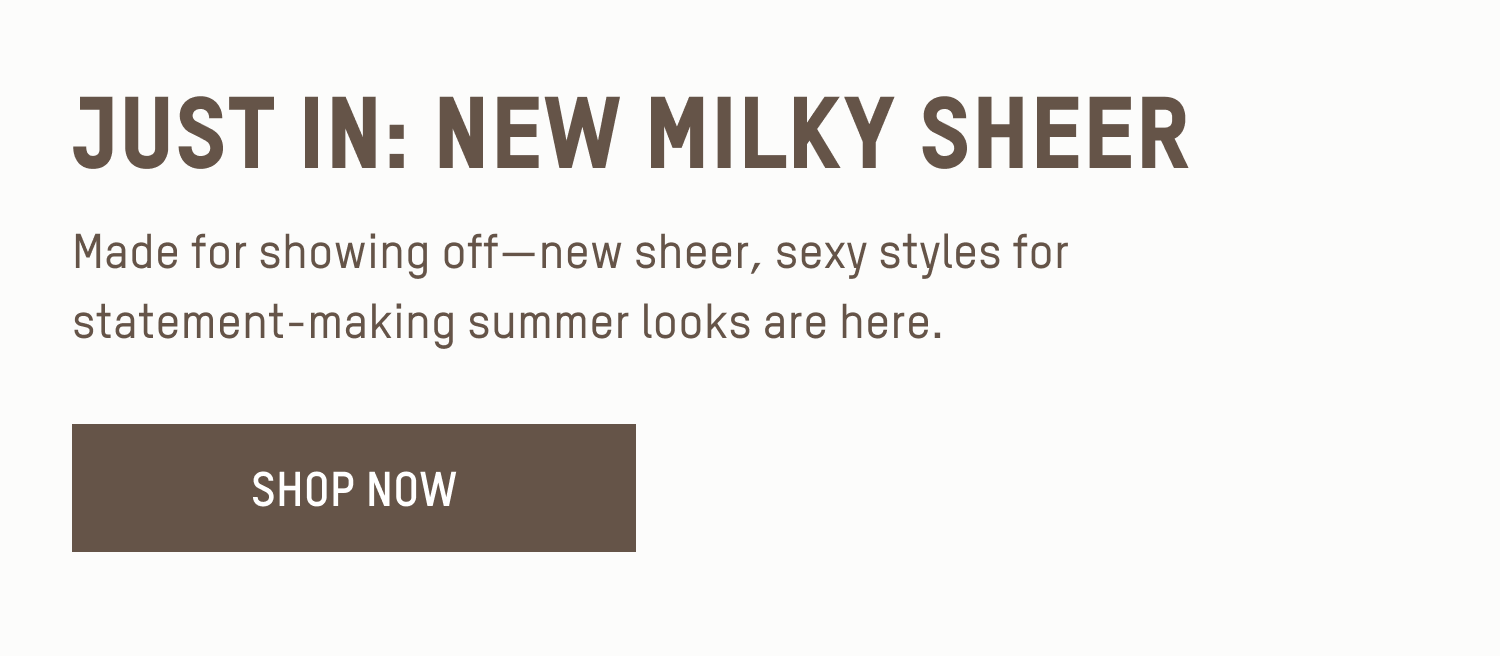 JUST IN: NEW MILKY SHEER

Made for showing off—new sheer, sexy styles for statement-making summer looks are here.

SHOP NOW