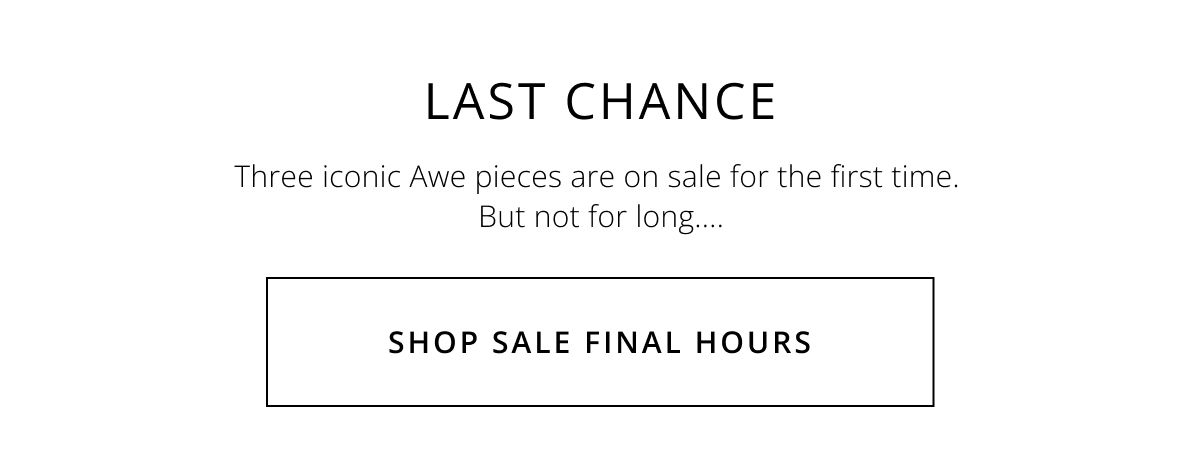 LAST CHANCE

Three iconic Awe pieces are on sale for the first time. But not for long....

SHOP SALE FINAL HOURS