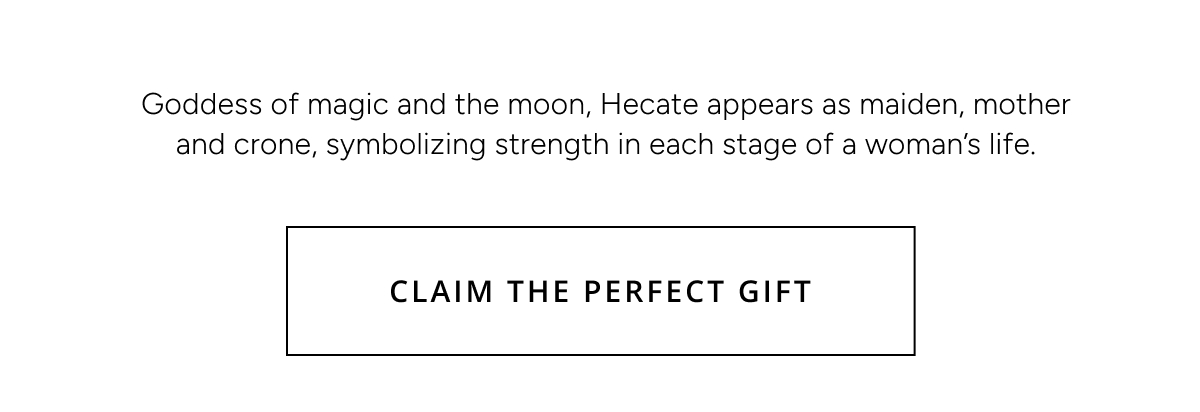 Goddess of magic and the moon, Hecate appears as maiden, mother and crone, symbolizing strength in each stage of a woman’s life.

CLAIM THE PERFECT GIFT