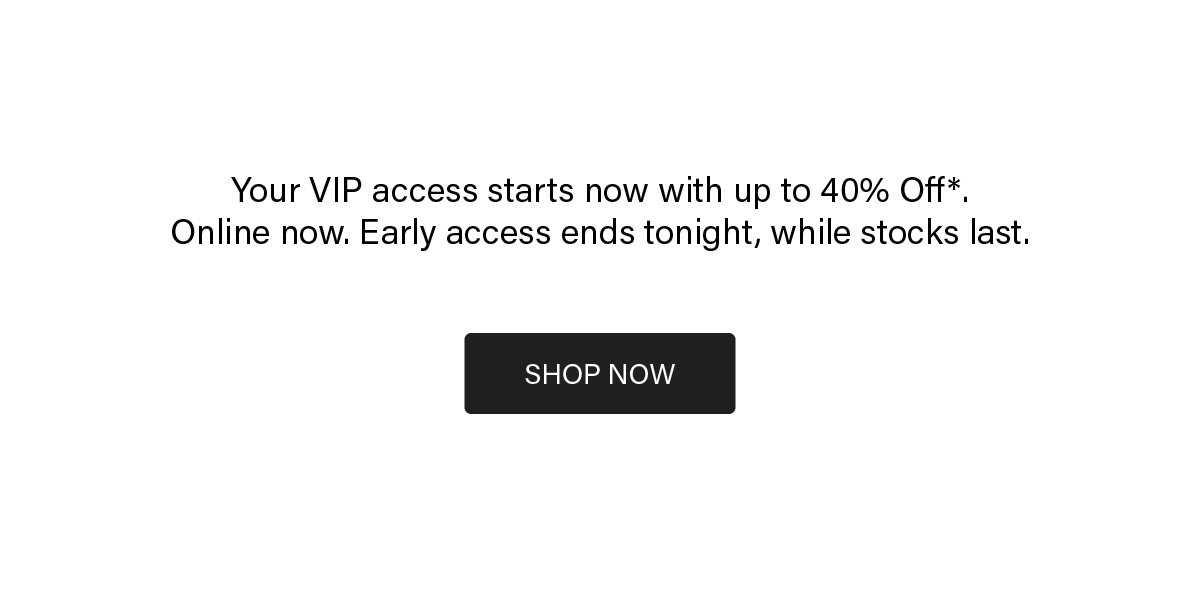 Your VIP access starts now with up to 40% Off*.
Online now. Early access ends tonight, while stocks last.

SHOP NOW