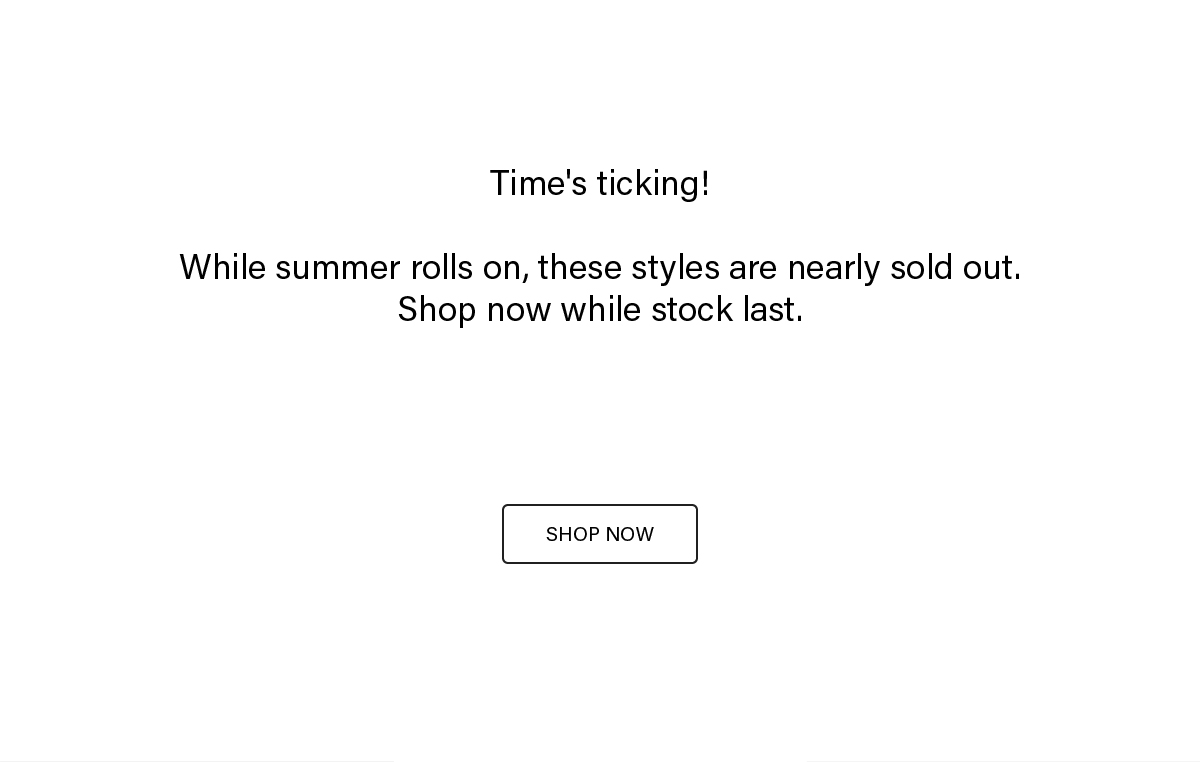 Time's ticking!

While summer rolls on, these styles are nearly sold out.
Shop now while stock last.

SHOP NOW