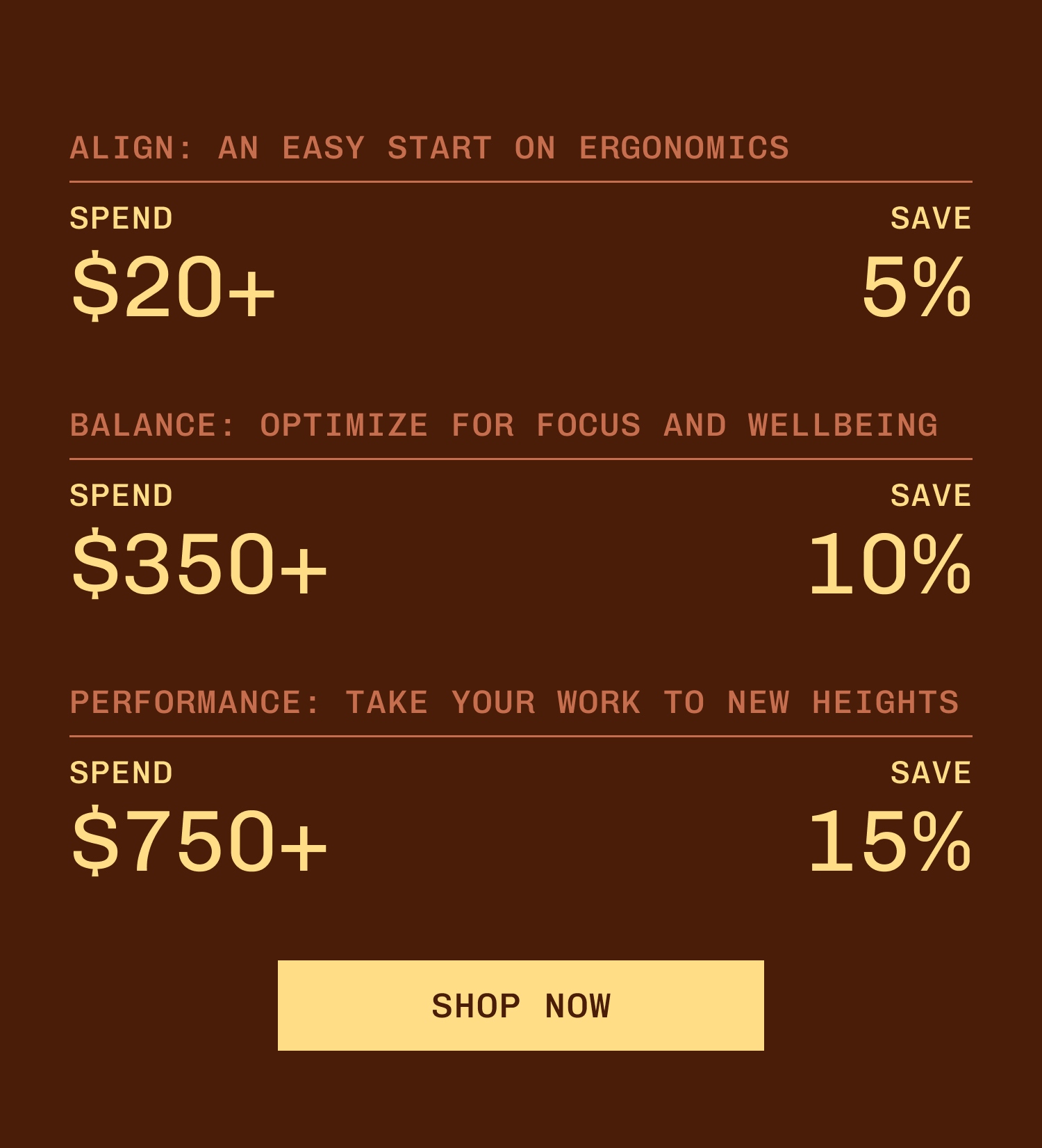 ALIGN: AN EASY START ON ERGONOMICS

SPEND
$20+

SAVE
5%

BALANCE: OPTIMIZE FOR FOCUS AND WELLBEING

SPEND
$350+

SAVE
10%

PERFORMANCE: TAKE YOUR WORK TO NEW HEIGHTS

SPEND
$750+

SAVE
15%

SHOP NOW