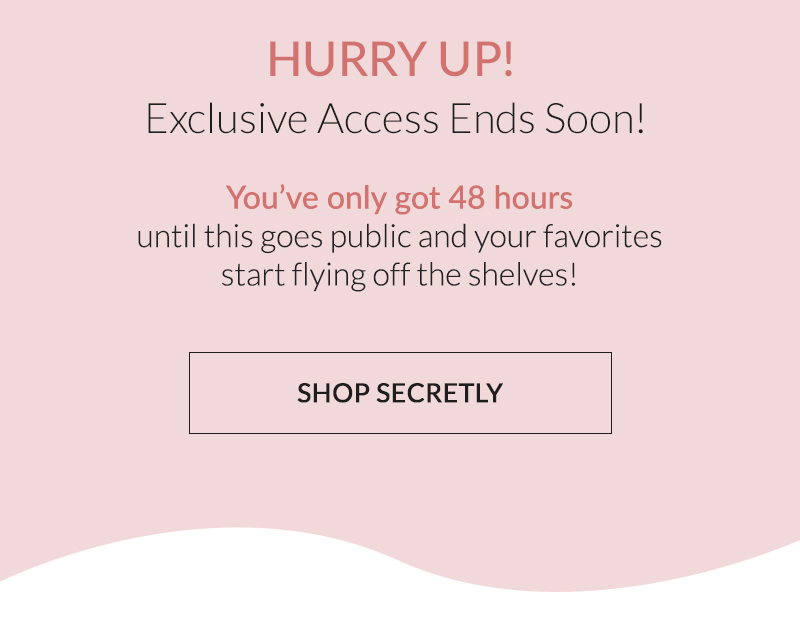 HURRY UP!
Exclusive Access Ends Soon!

You’ve only got 48 hours
until this goes public and your favorites start flying off the shelves!

SHOP SECRETLY