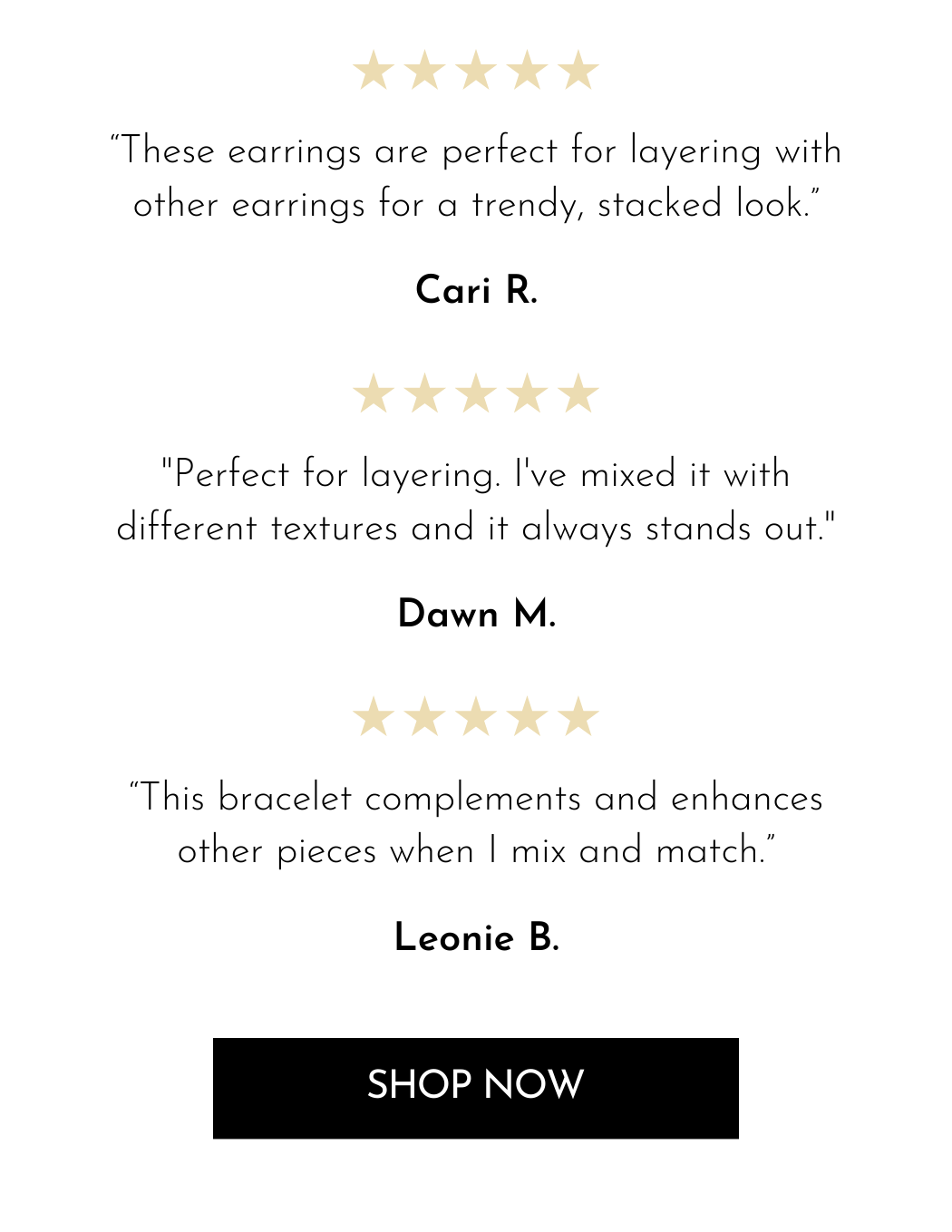 ★★★★★

"These earrings are perfect for layering with other earrings for a trendy, stacked look."

Cari R.

★★★★★

"Perfect for layering. I've mixed it with different textures and it always stands out."

Dawn M.

★★★★★

"This bracelet complements and enhances other pieces when I mix and match."

Leonie B.

SHOP NOW