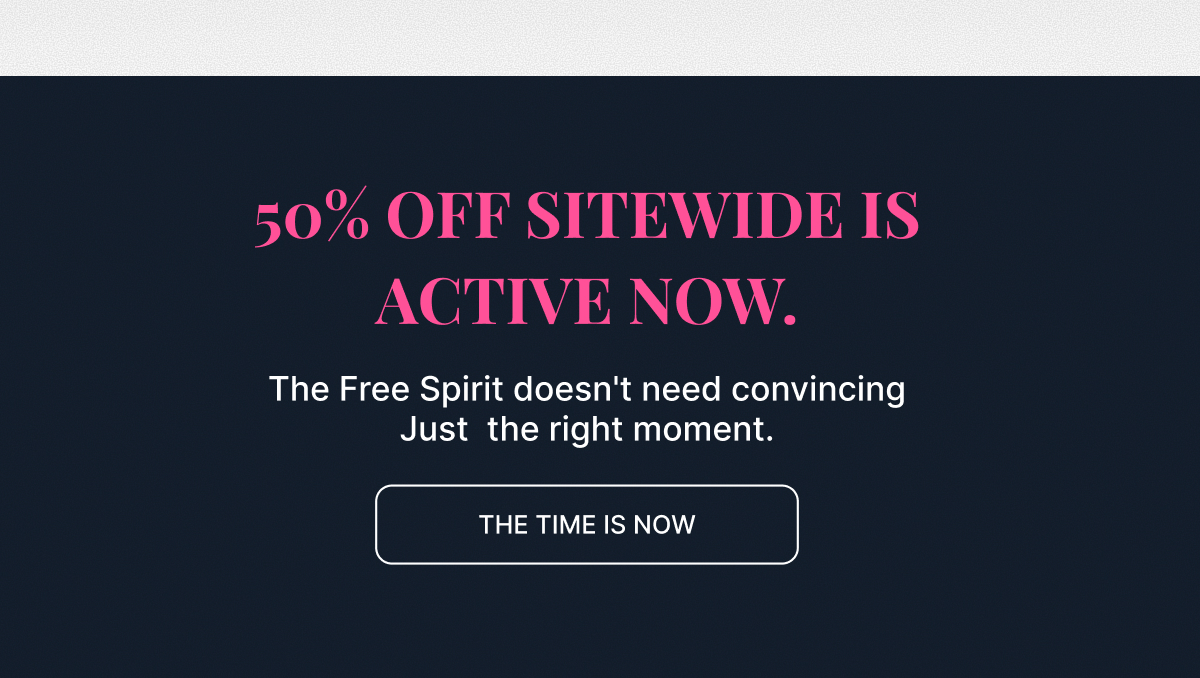 50% OFF SITEWIDE IS ACTIVE NOW.

The Free Spirit doesn't need convincing Just the right moment.

THE TIME IS NOW