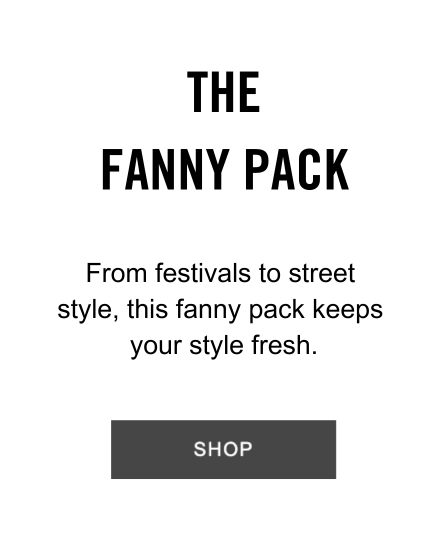 THE
FANNY PACK

From festivals to street style, this fanny pack keeps your style fresh.

SHOP