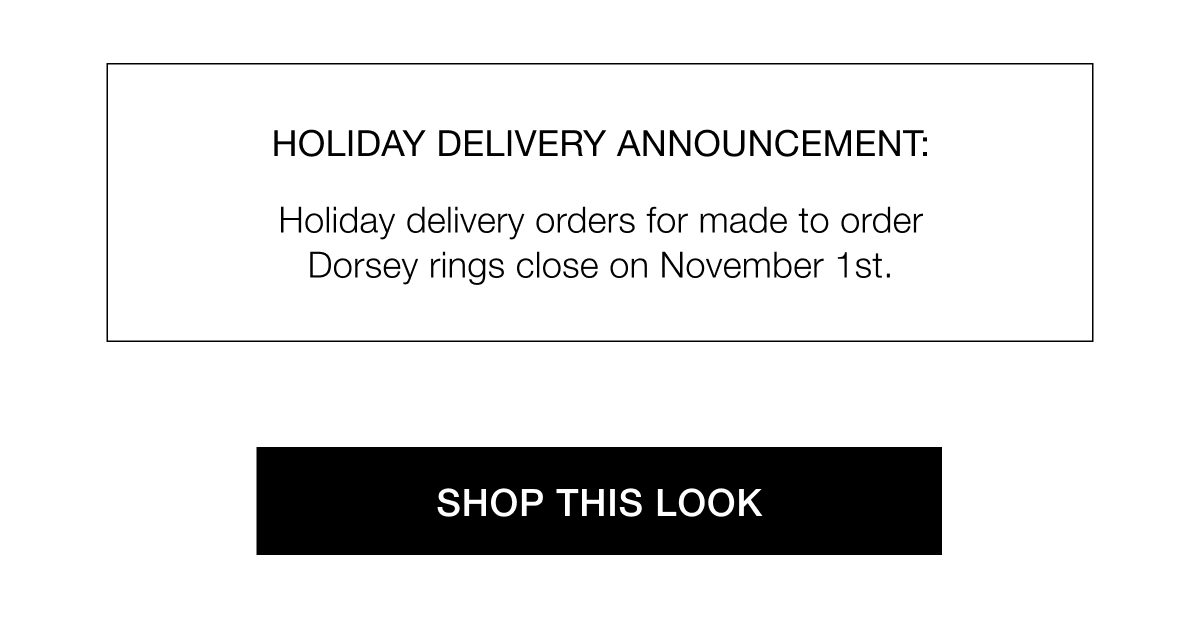 HOLIDAY DELIVERY ANNOUNCEMENT:

Holiday delivery orders for made to order Dorsey rings close on November 1st.

SHOP THIS LOOK