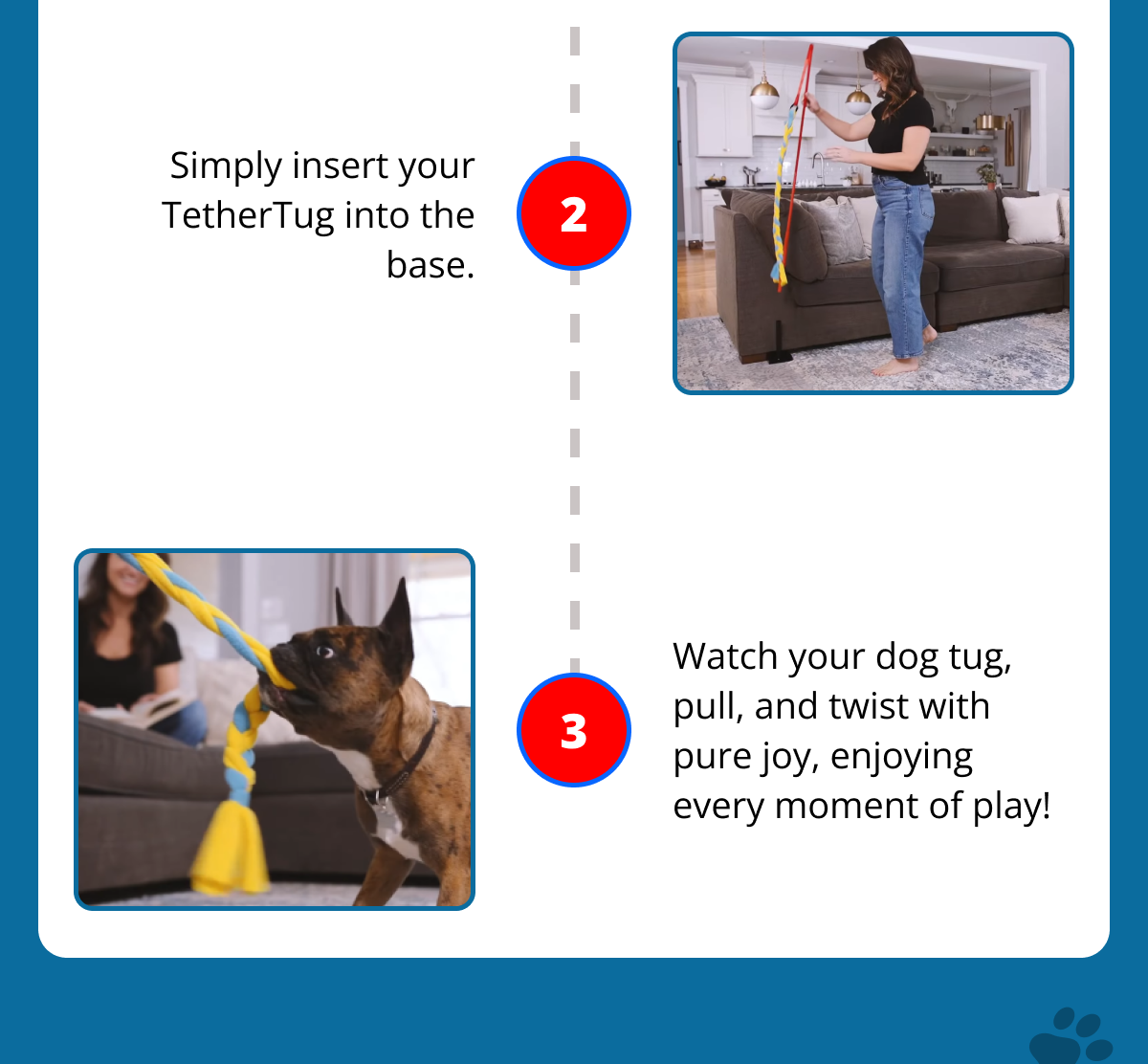 Simply insert your TetherTug into the base.

2

3

Watch your dog tug, pull, and twist with pure joy, enjoying every moment of play!