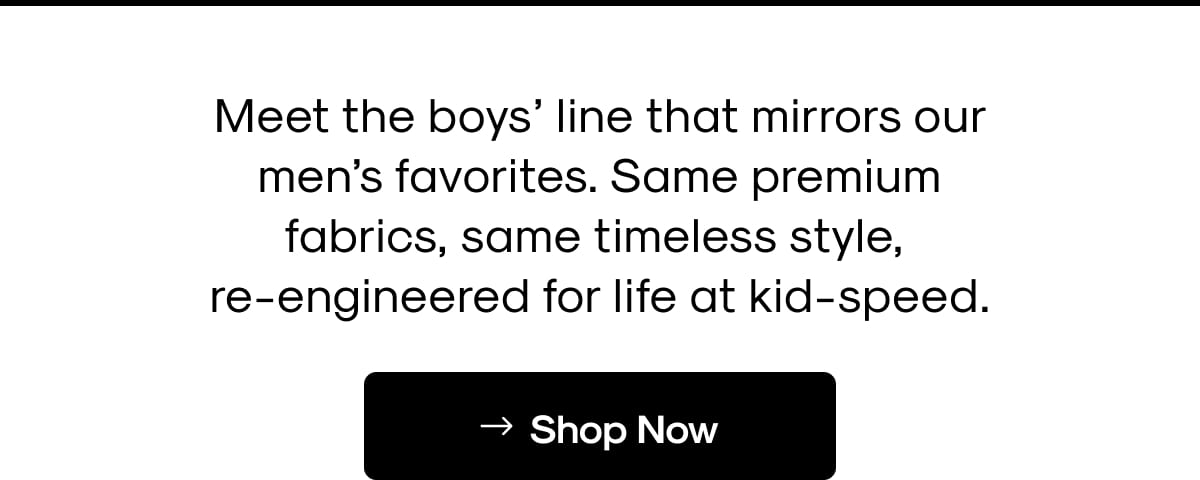 Meet the boys' line that mirrors our men's favorites. Same premium fabrics, same timeless style, re-engineered for life at kid-speed.

→ Shop Now