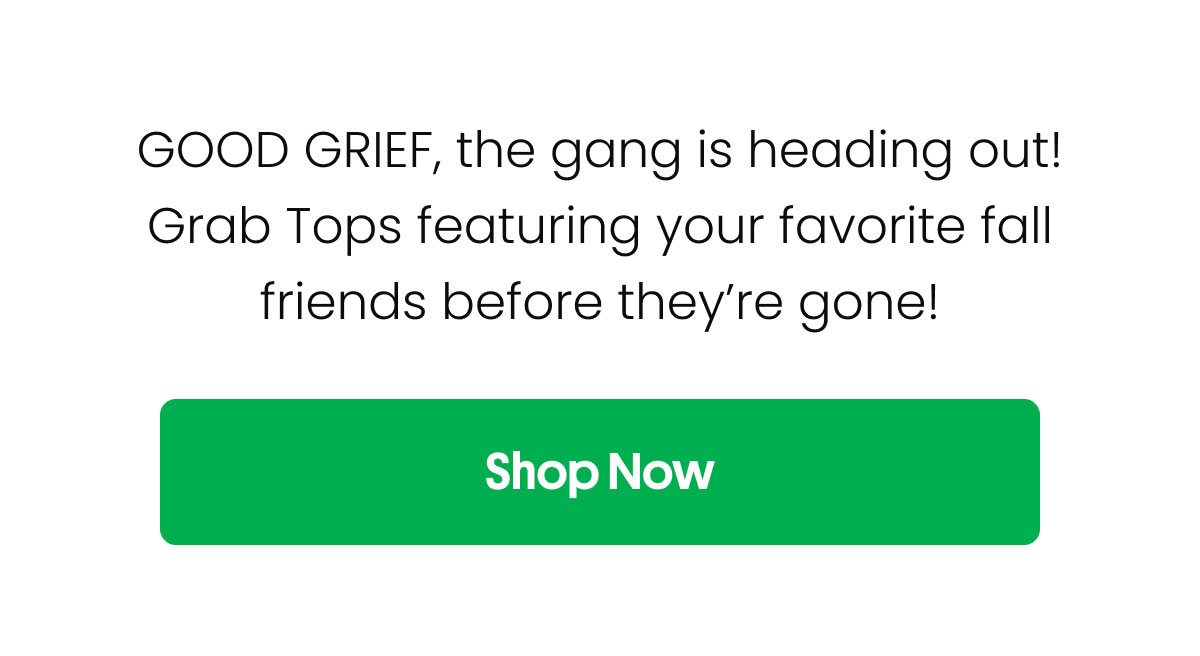 GOOD GRIEF, the gang is heading out! Grab Tops featuring your favorite fall friends before they’re gone!

Shop Now