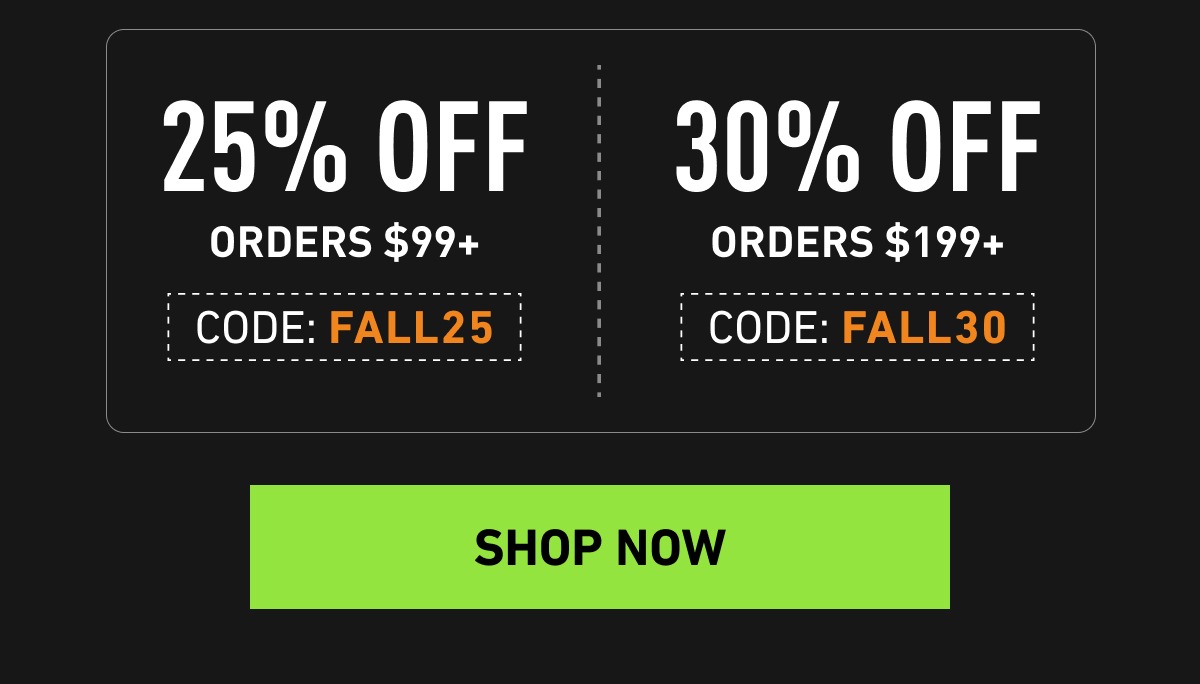 25% OFF
ORDERS \$99+
CODE: FALL25

30% OFF
ORDERS \$199+
CODE: FALL30

SHOP NOW