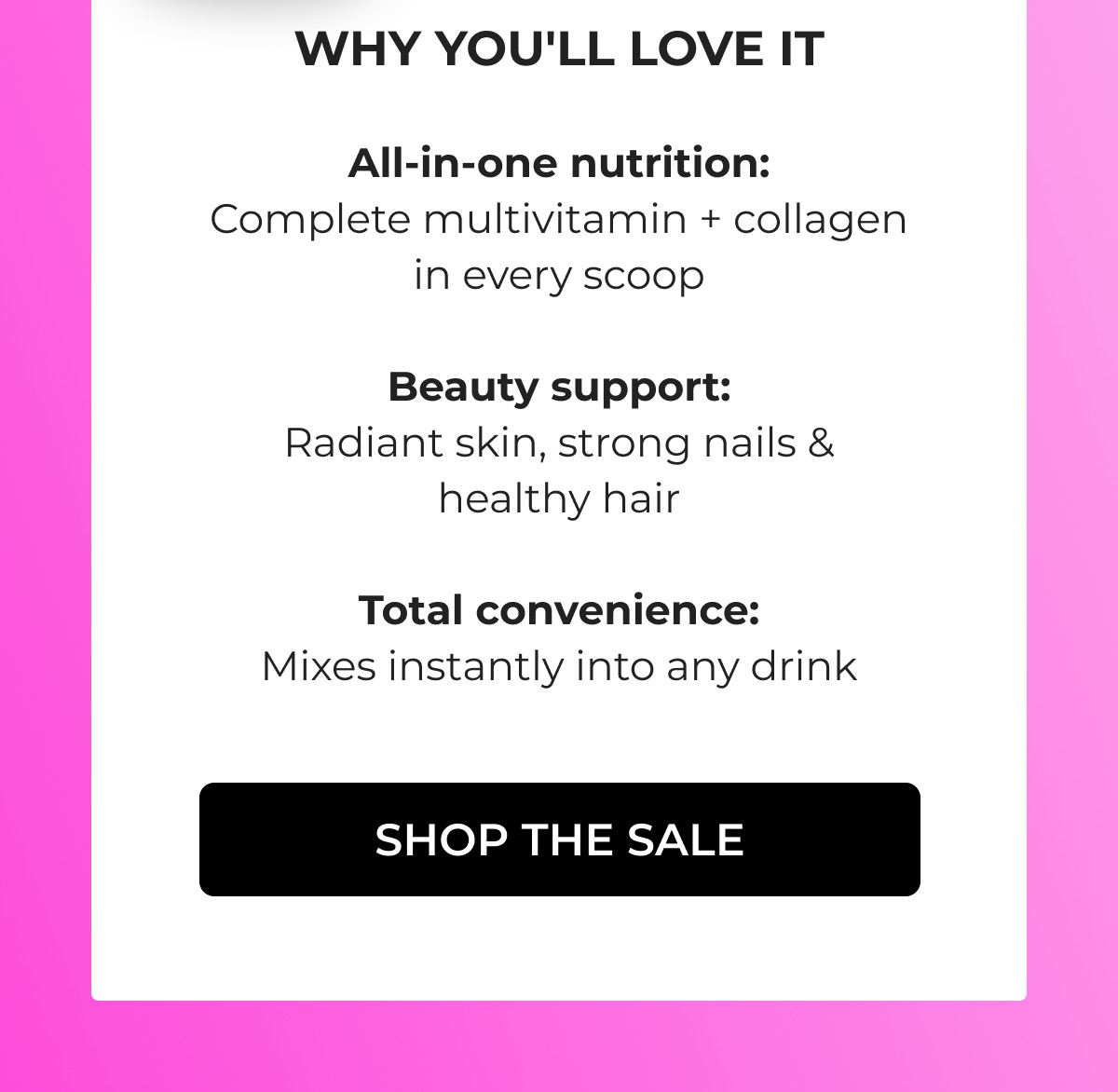 WHY YOU'LL LOVE IT

All-in-one nutrition:
Complete multivitamin + collagen in every scoop

Beauty support:
Radiant skin, strong nails & healthy hair

Total convenience:
Mixes instantly into any drink

SHOP THE SALE