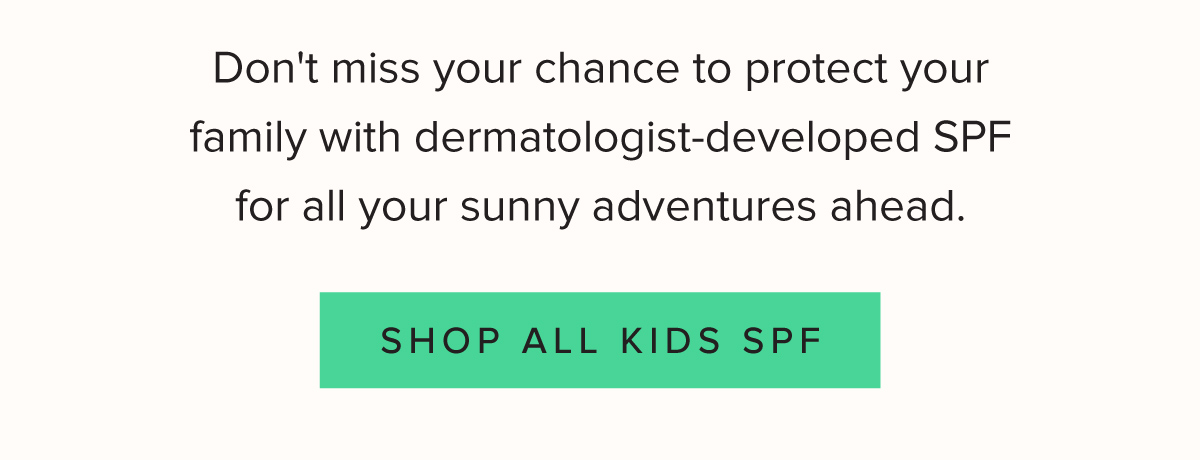 Don't miss your chance to protect your family with dermatologist-developed SPF for all your sunny adventures ahead.

SHOP ALL KIDS SPF