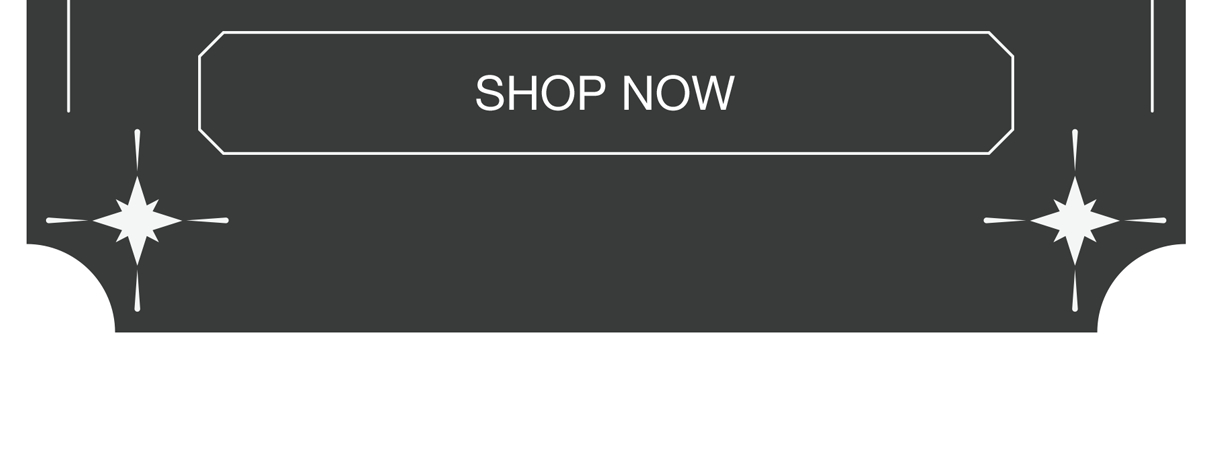 SHOP NOW