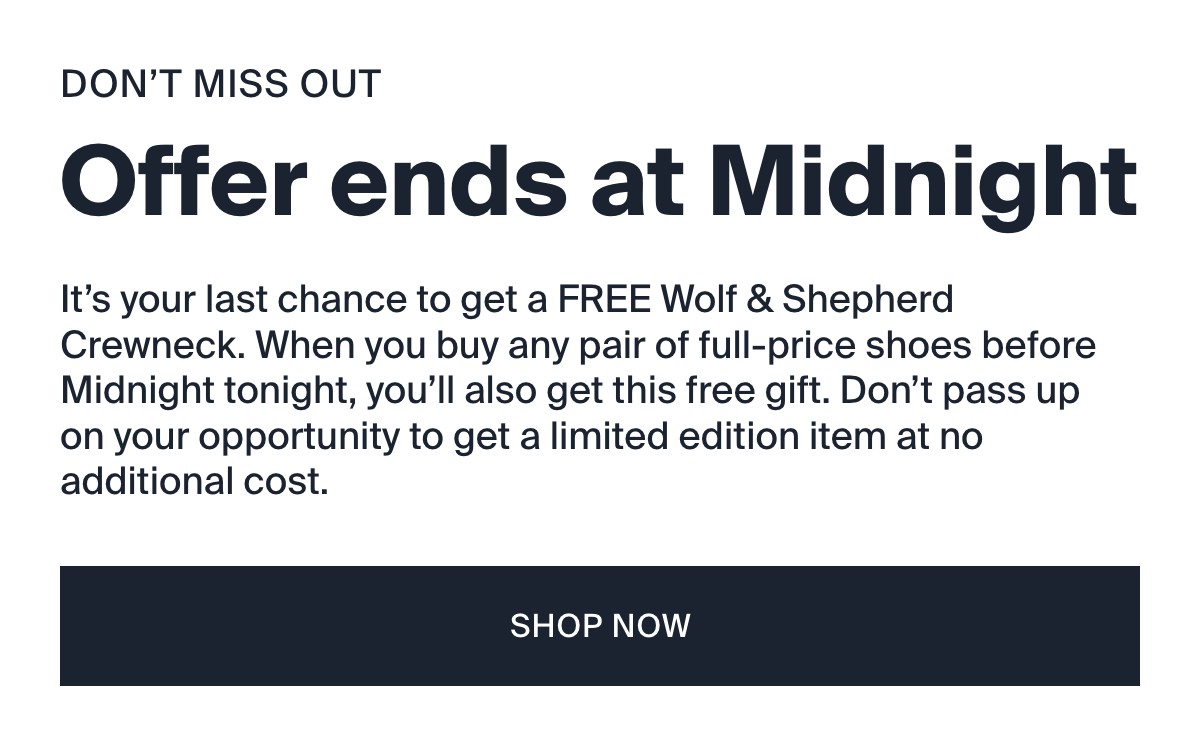 DON'T MISS OUT

Offer ends at Midnight

It's your last chance to get a FREE Wolf & Shepherd Crewneck. When you buy any pair of full-price shoes before Midnight tonight, you'll also get this free gift. Don't pass up on your opportunity to get a limited edition item at no additional cost.

SHOP NOW