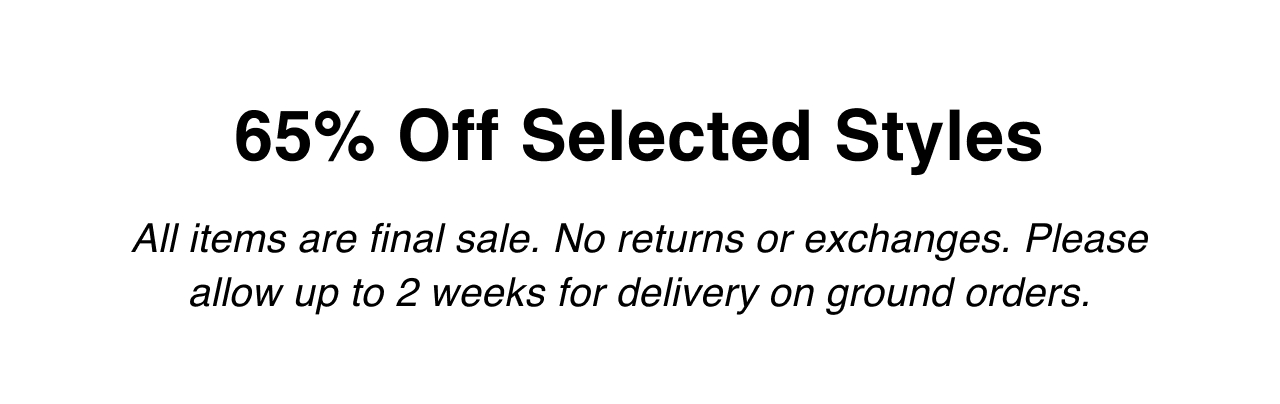 65% Off Selected Styles

All items are final sale. No returns or exchanges. Please allow up to 2 weeks for delivery on ground orders.