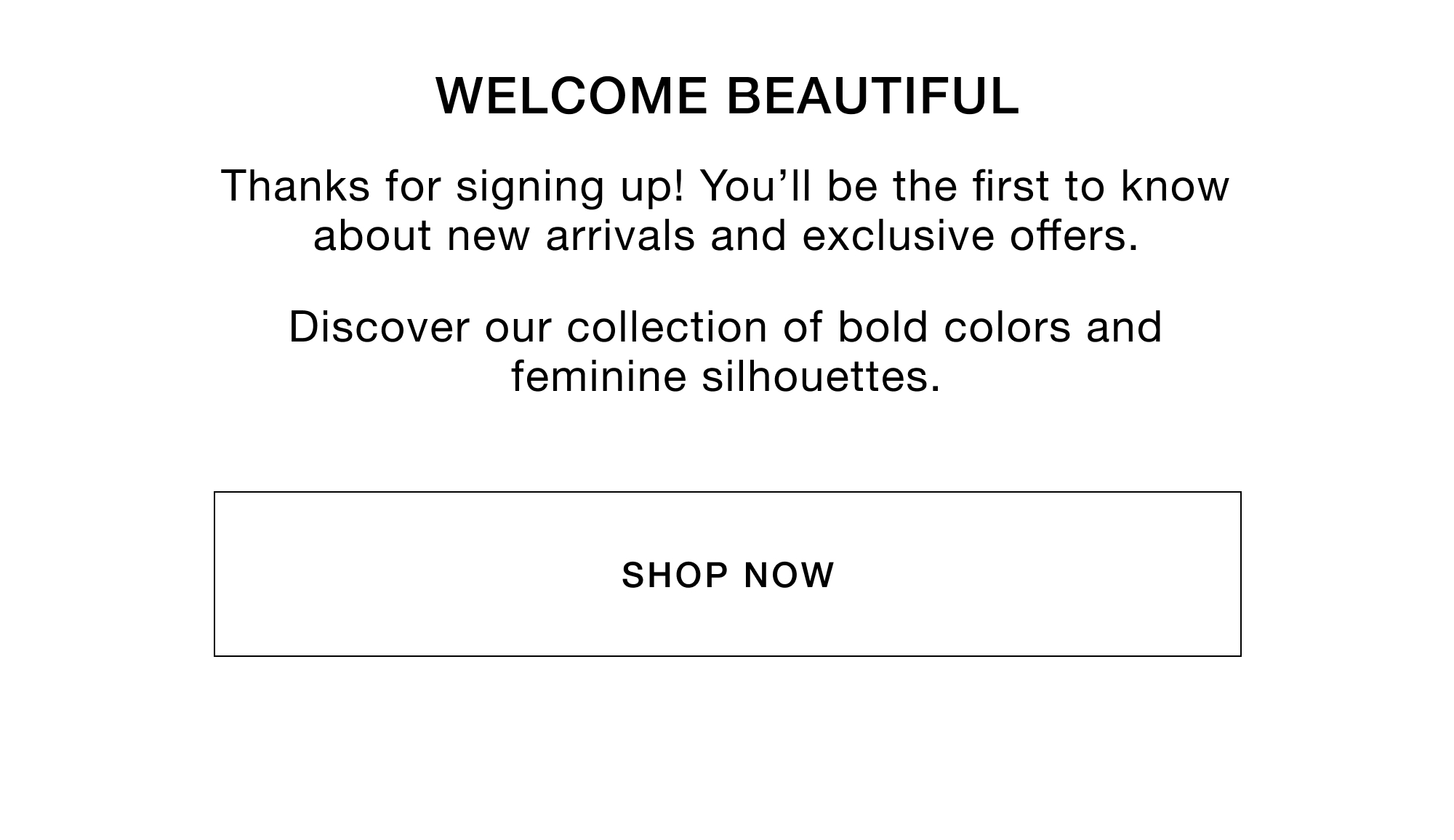 WELCOME BEAUTIFUL

Thanks for signing up! You’ll be the first to know about new arrivals and exclusive offers.

Discover our collection of bold colors and feminine silhouettes.

SHOP NOW