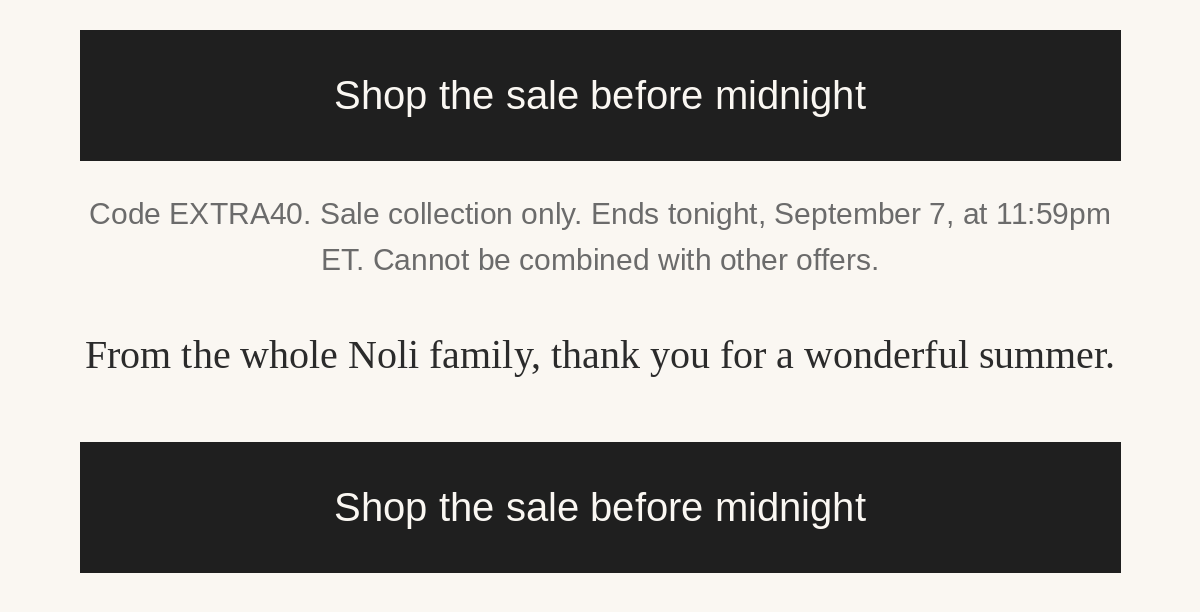 Shop the sale before midnight

Code EXTRA40. Sale collection only. Ends tonight, September 7, at 11:59pm ET. Cannot be combined with other offers.

From the whole Noli family, thank you for a wonderful summer.

Shop the sale before midnight