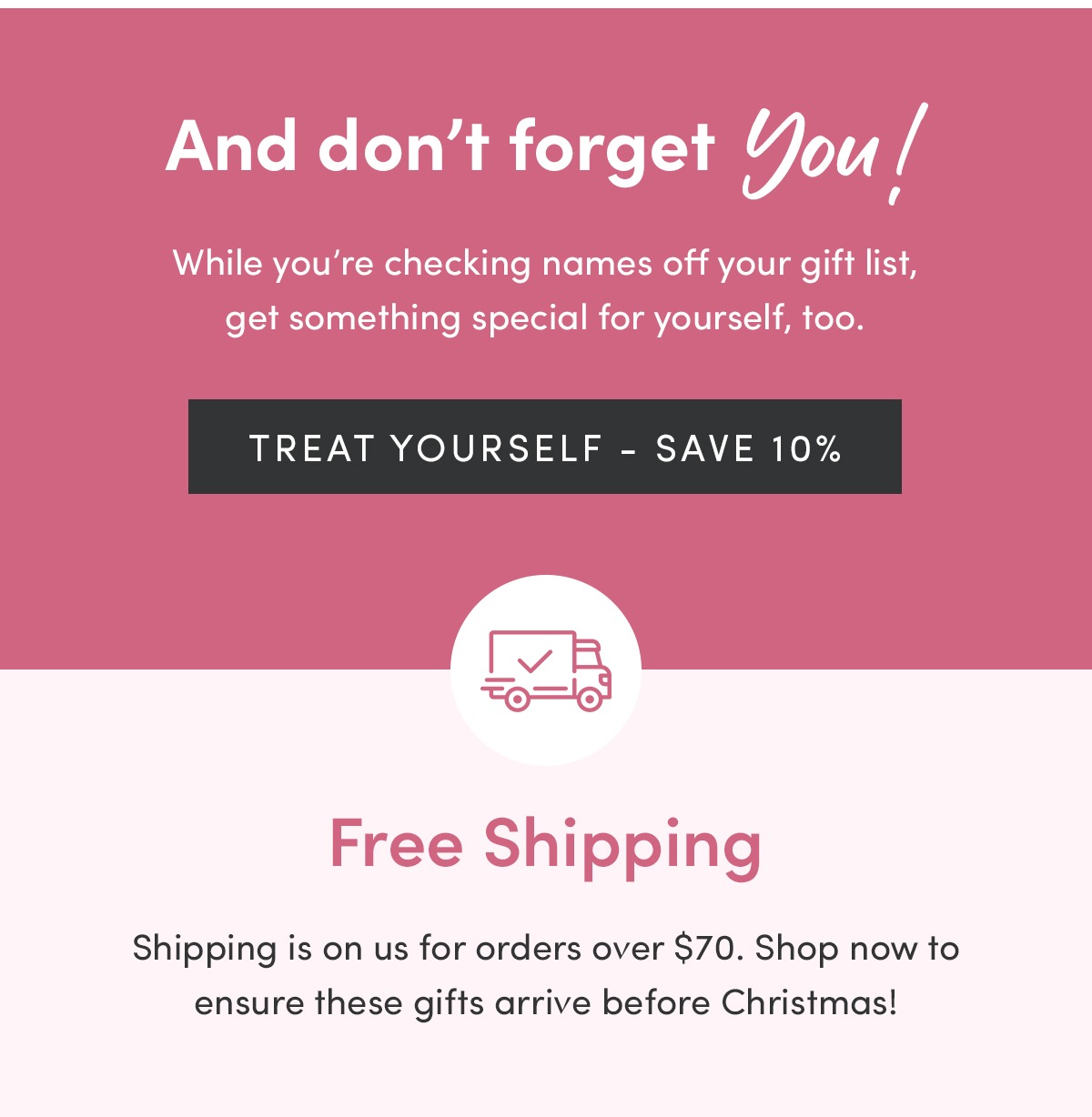 And don't forget You!

While you're checking names off your gift list, get something special for yourself, too.

TREAT YOURSELF - SAVE 10%

Free Shipping

Shipping is on us for orders over $70. Shop now to ensure these gifts arrive before Christmas!