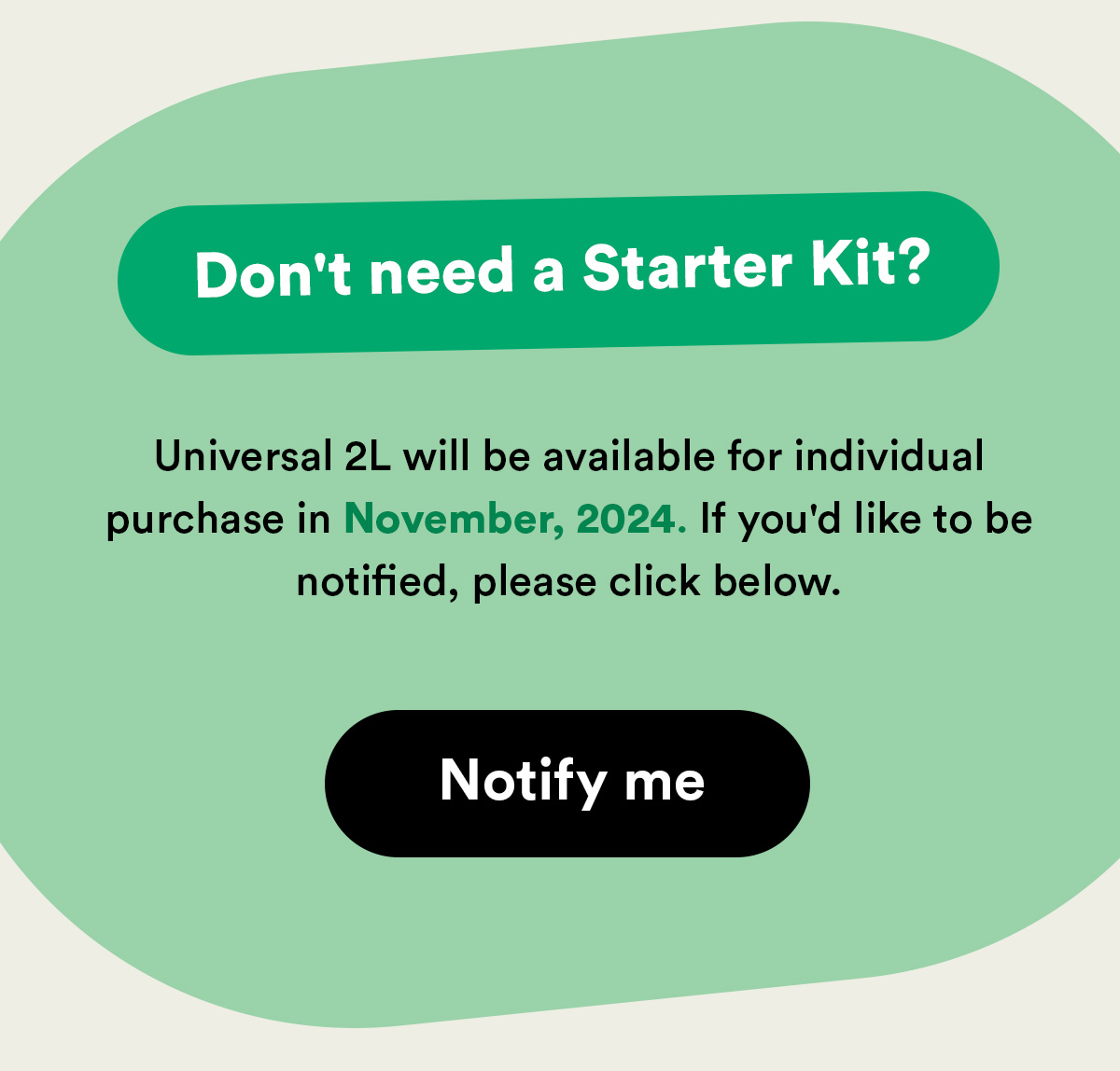 Don't need a Starter Kit?

Universal 2L will be available for individual purchase in November, 2024. If you'd like to be notified, please click below.

Notify me