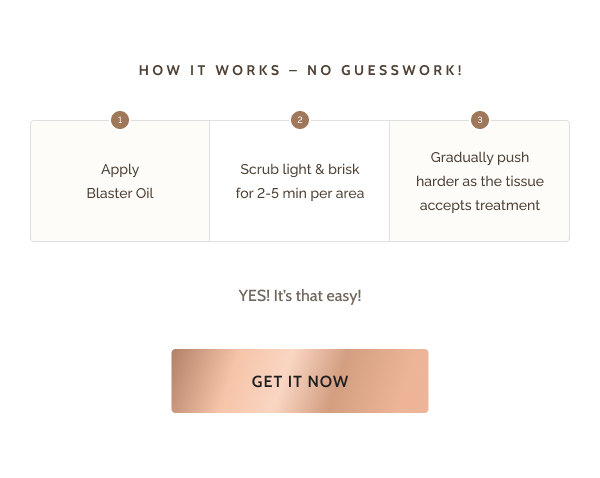 HOW IT WORKS – NO GUESSWORK!

1

Apply Blaster Oil

2

Scrub light & brisk for 2-5 min per area

3

Gradually push harder as the tissue accepts treatment

YES! It's that easy!

GET IT NOW