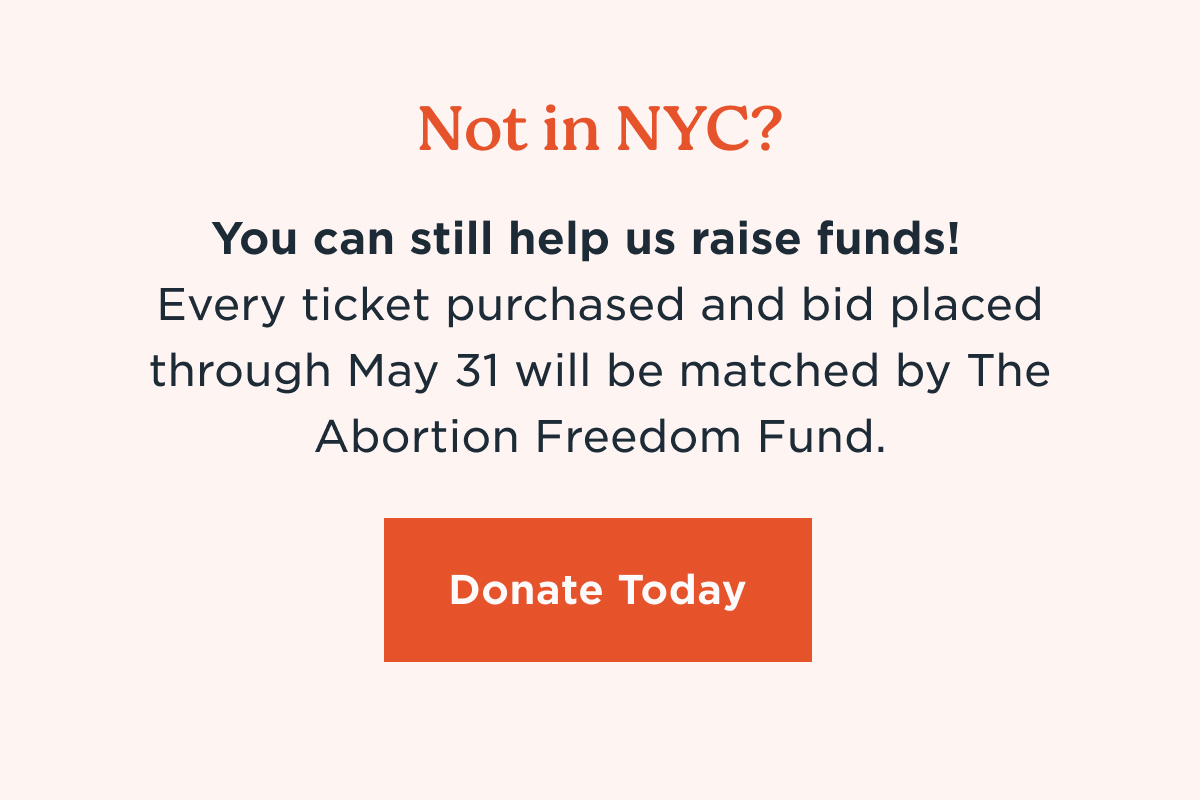 Not in NYC?

You can still help us raise funds! Every ticket purchased and bid placed through May 31 will be matched by The Abortion Freedom Fund.

Donate Today