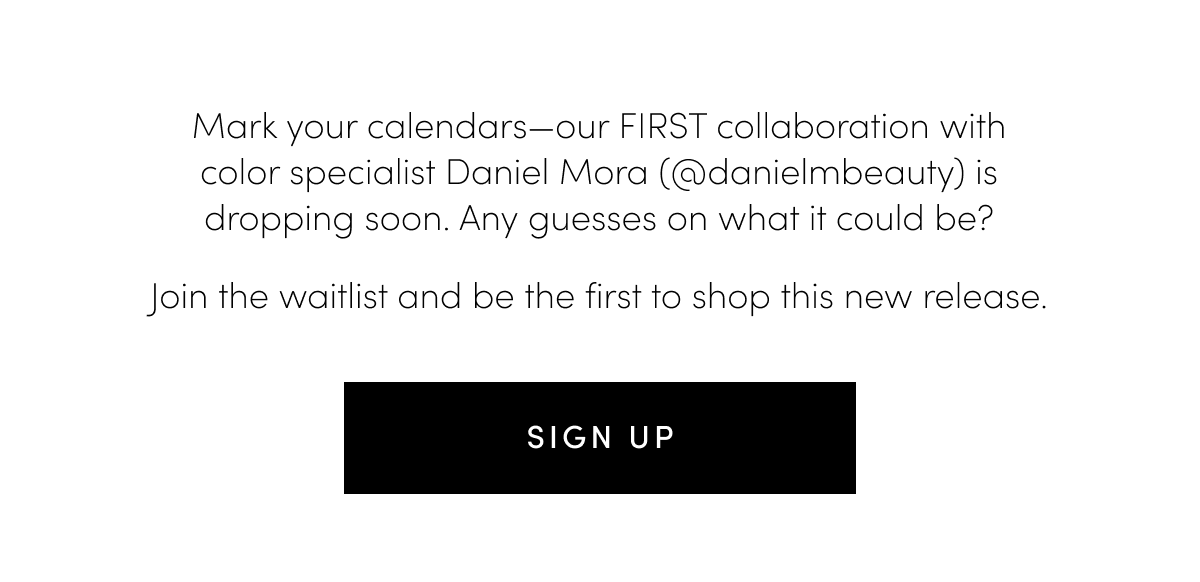 Mark your calendars—our FIRST collaboration with color specialist Daniel Mora (@danielmbeauty) is dropping soon. Any guesses on what it could be?

Join the waitlist and be the first to shop this new release.

SIGN UP