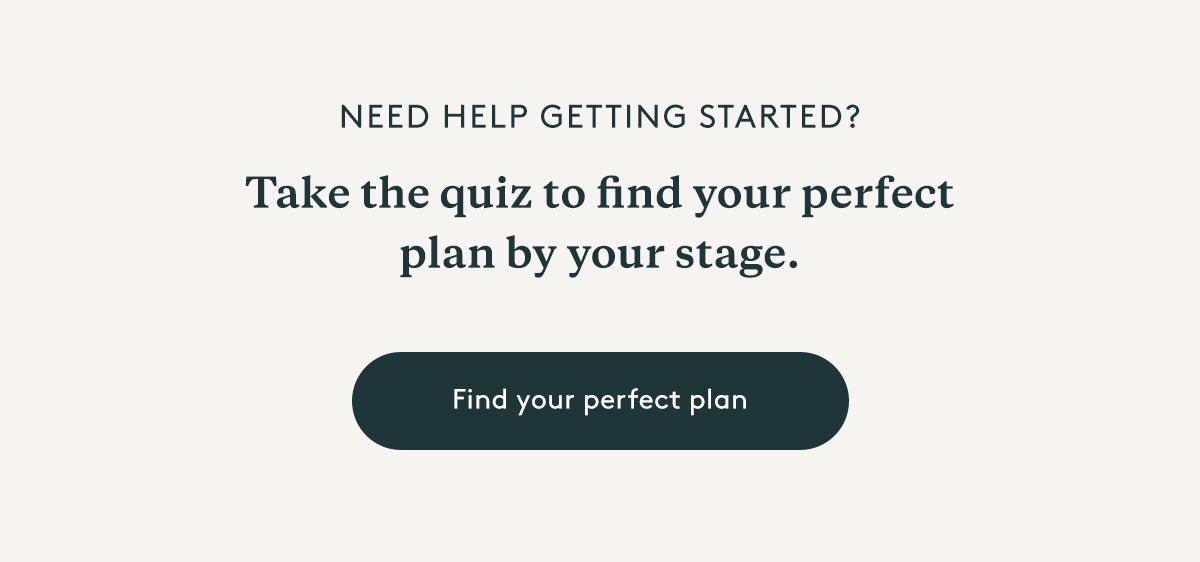 NEED HELP GETTING STARTED?

Take the quiz to find your perfect plan by your stage.

Find your perfect plan