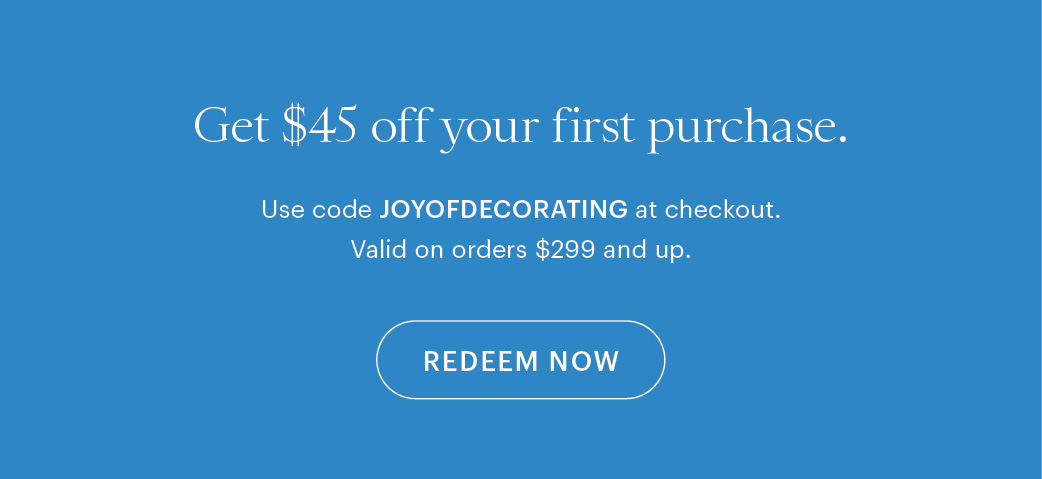 Get \$45 off your first purchase.

Use code JOYOFDECORATING at checkout.
Valid on orders \$299 and up.

REDEEM NOW