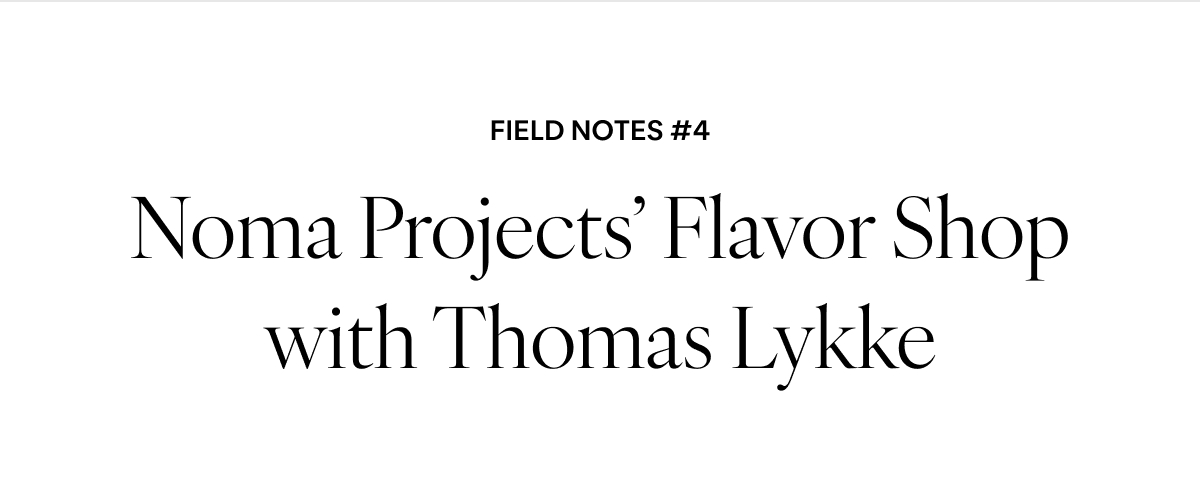 FIELD NOTES #4

Noma Projects' Flavor Shop with Thomas Lykke