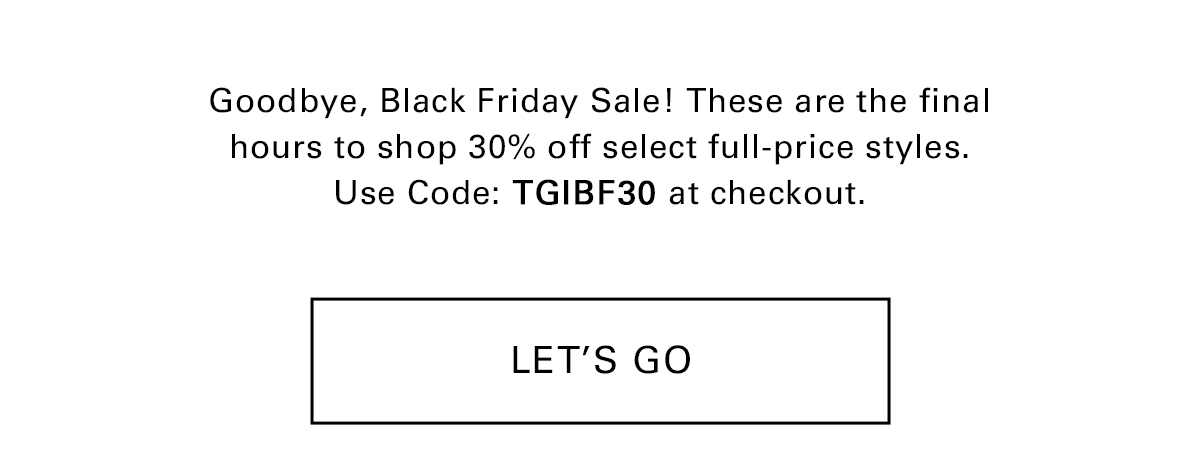 Goodbye, Black Friday Sale! These are the final hours to shop 30% off select full-price styles. Use Code: TGIBF30 at checkout.

LET'S GO