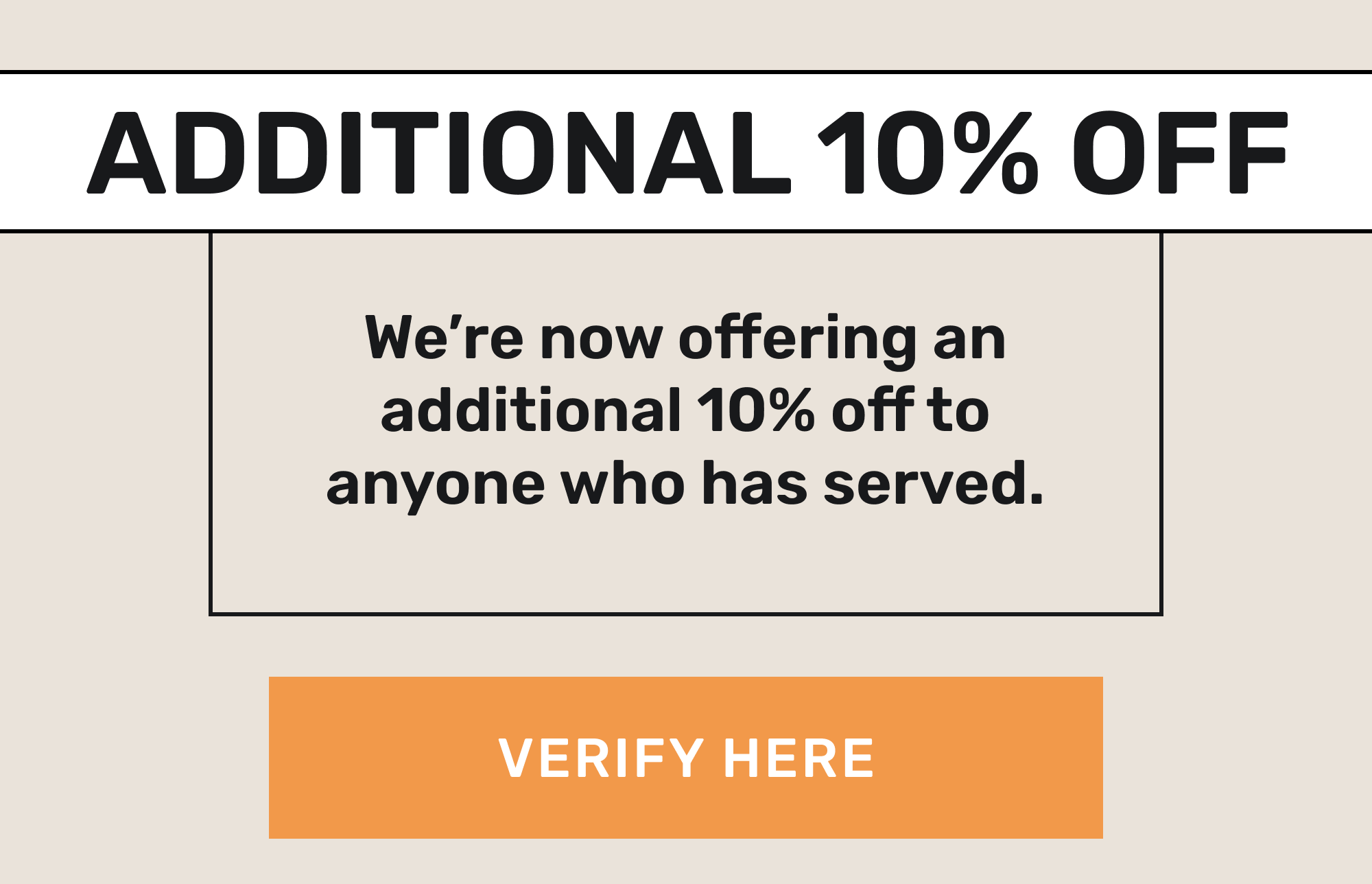 ADDITIONAL 10% OFF

We’re now offering an additional 10% off to anyone who has served.

VERIFY HERE