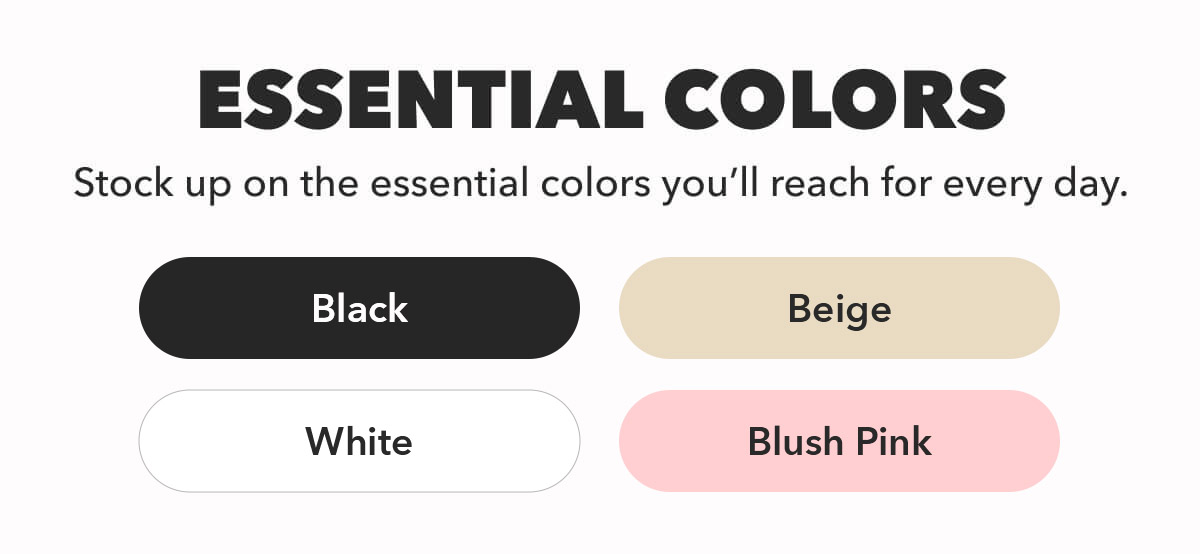 ESSENTIAL COLORS

Stock up on the essential colors you'll reach for every day.

Black

Beige

White

Blush Pink