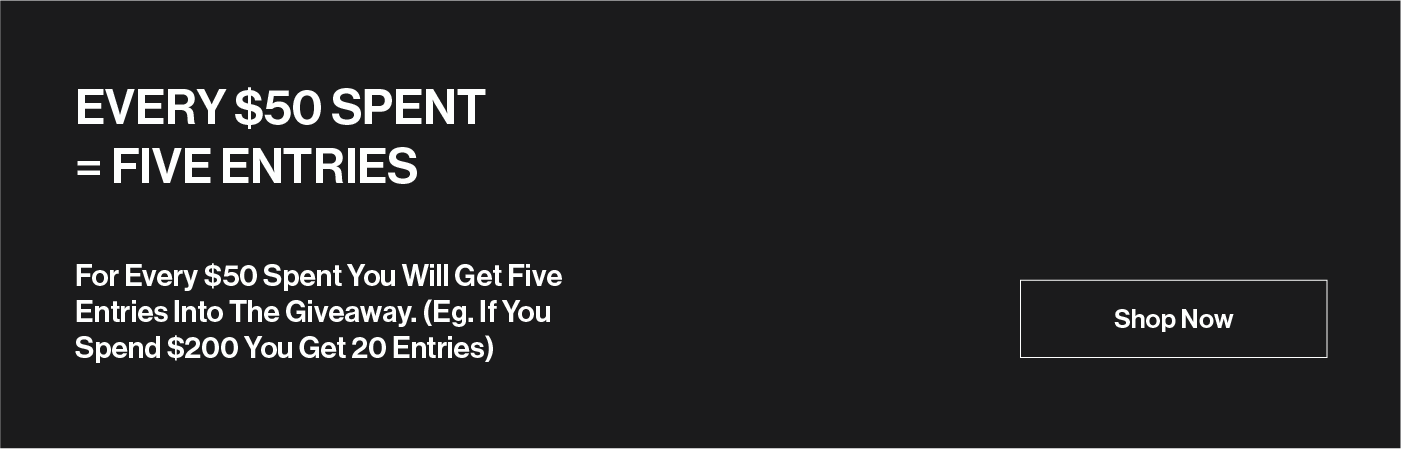 EVERY \$50 SPENT = FIVE ENTRIES

For Every \$50 Spent You Will Get Five Entries Into The Giveaway. (Eg. If You Spend \$200 You Get 20 Entries)

Shop Now