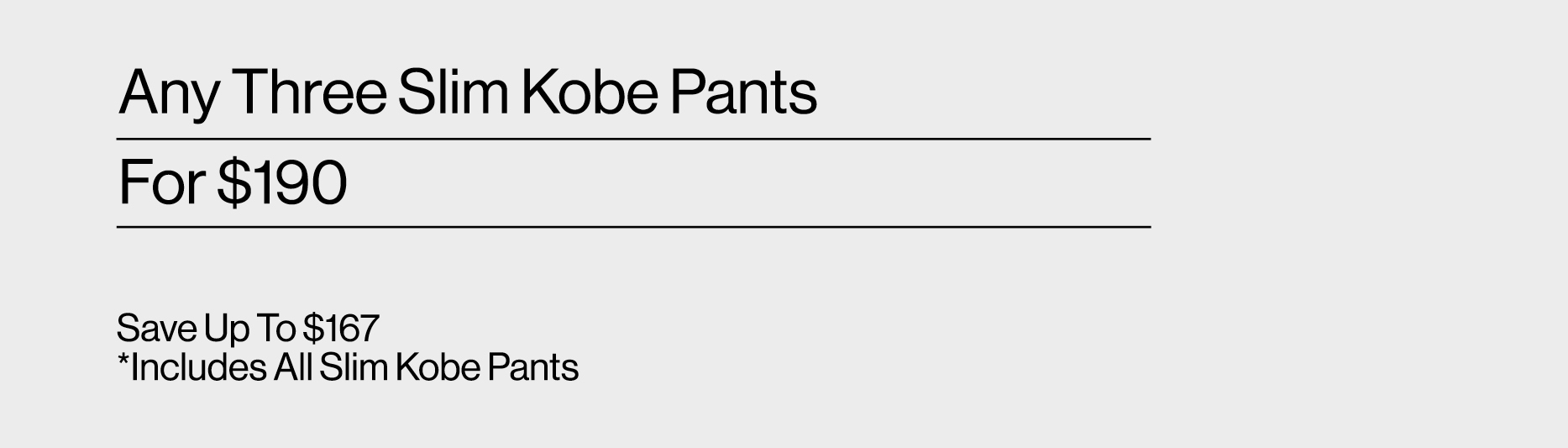 Any Three Slim Kobe Pants

For \$190

Save Up To \$167
*Includes All Slim Kobe Pants