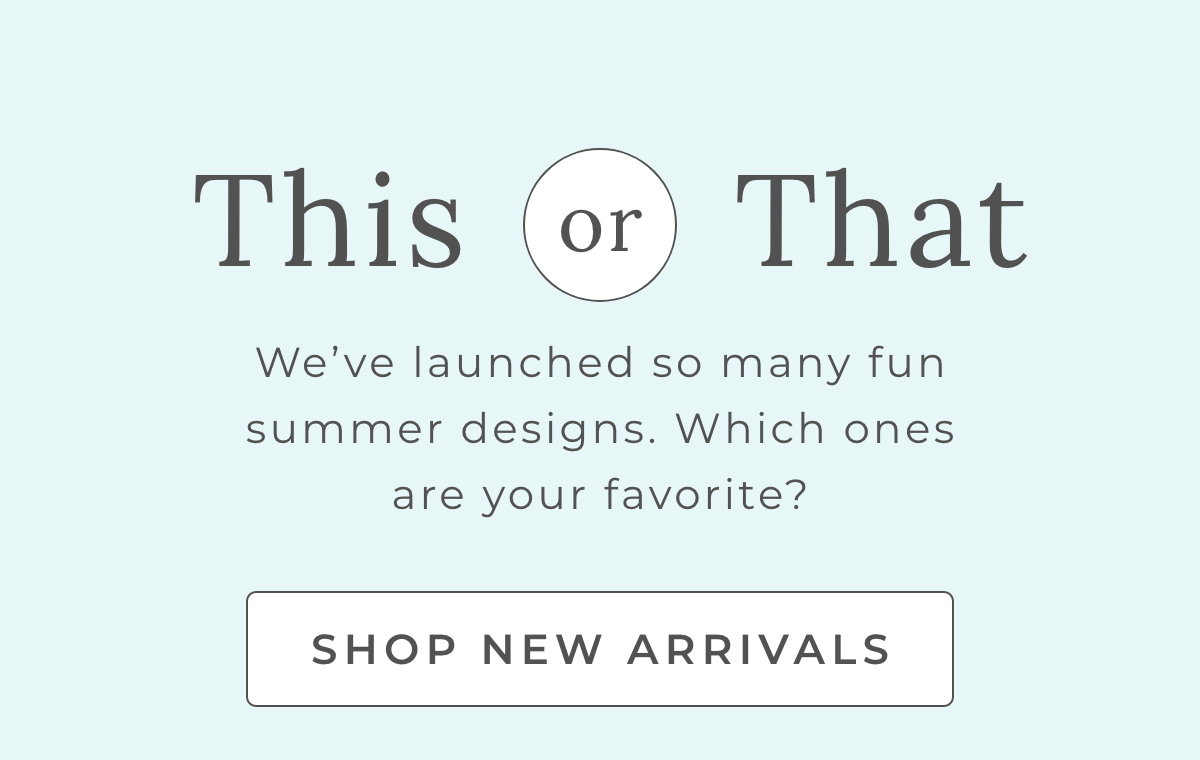 This or That

We’ve launched so many fun summer designs. Which ones are your favorite?

SHOP NEW ARRIVALS