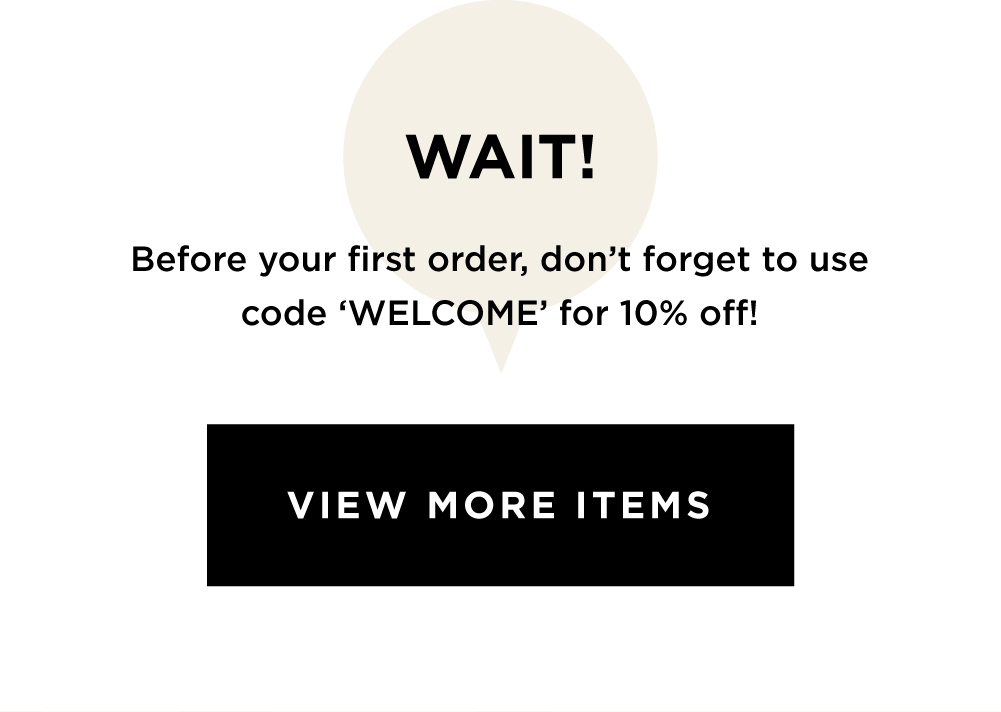 WAIT!

Before your first order, don’t forget to use code ‘WELCOME’ for 10% off!

VIEW MORE ITEMS