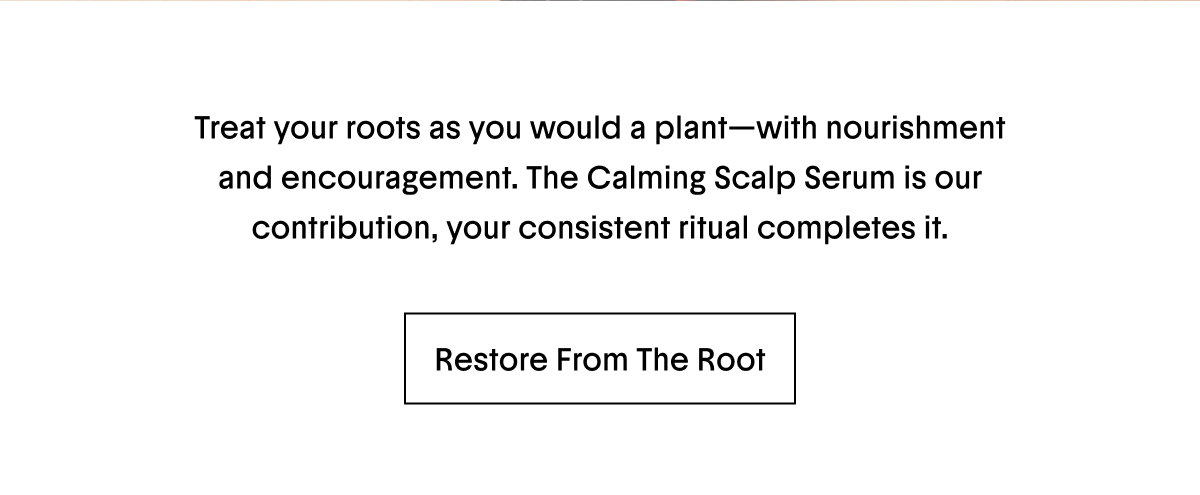 Treat your roots as you would a plant—with nourishment and encouragement. The Calming Scalp Serum is our contribution, your consistent ritual completes it.

Restore From The Root